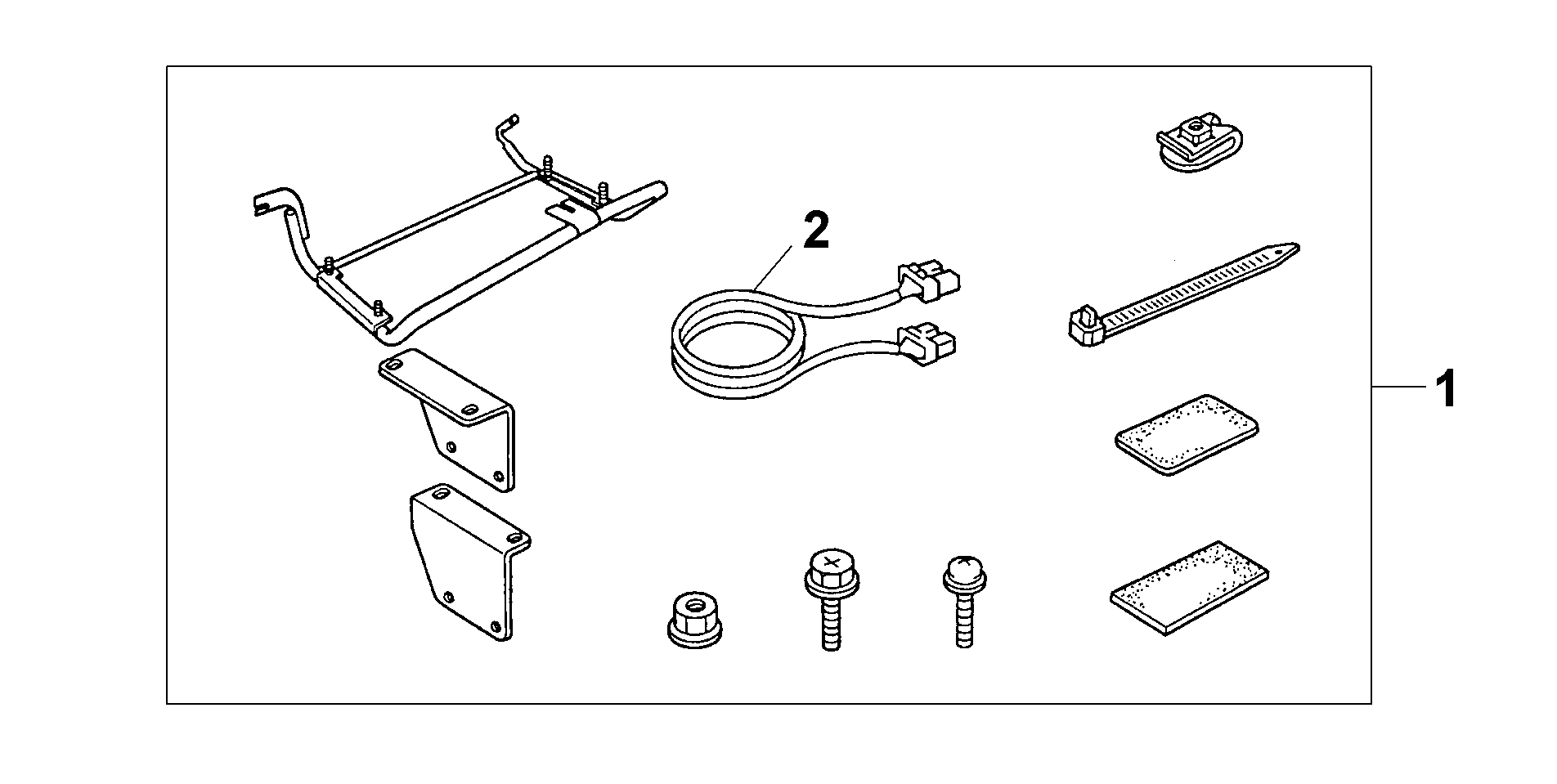 2

1