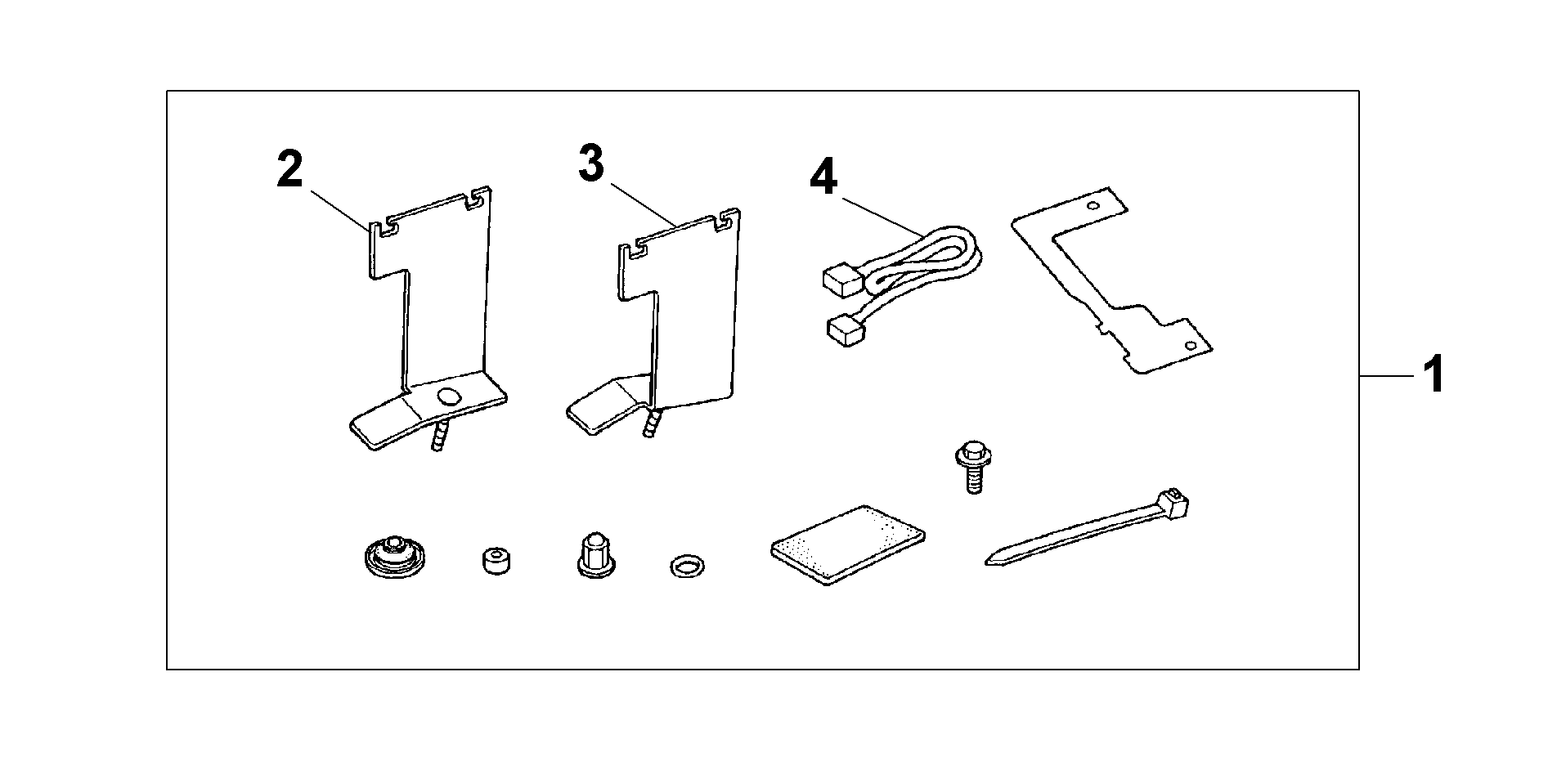 2
3
4
1