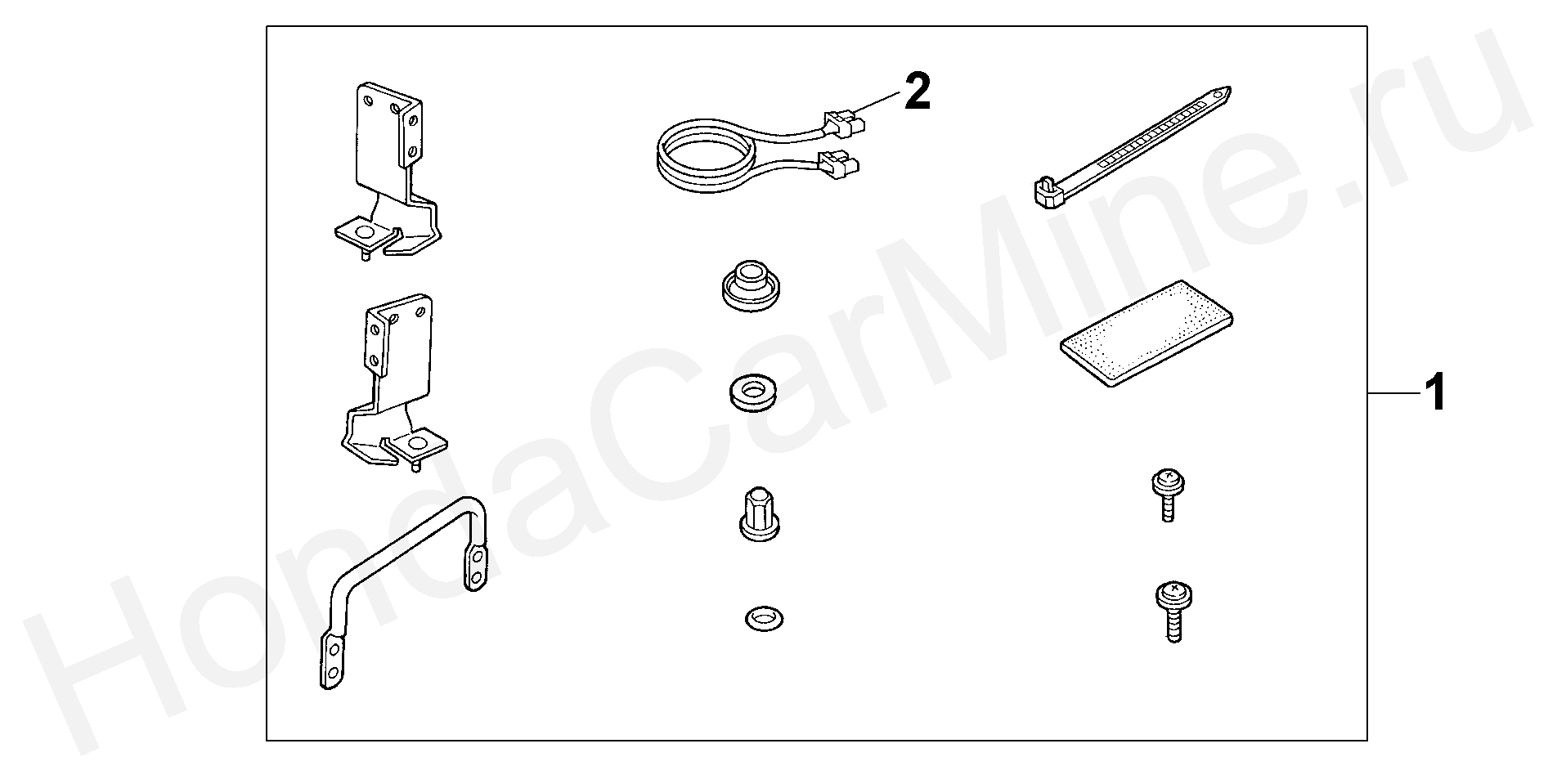 2

1

HondaCarMine.ru