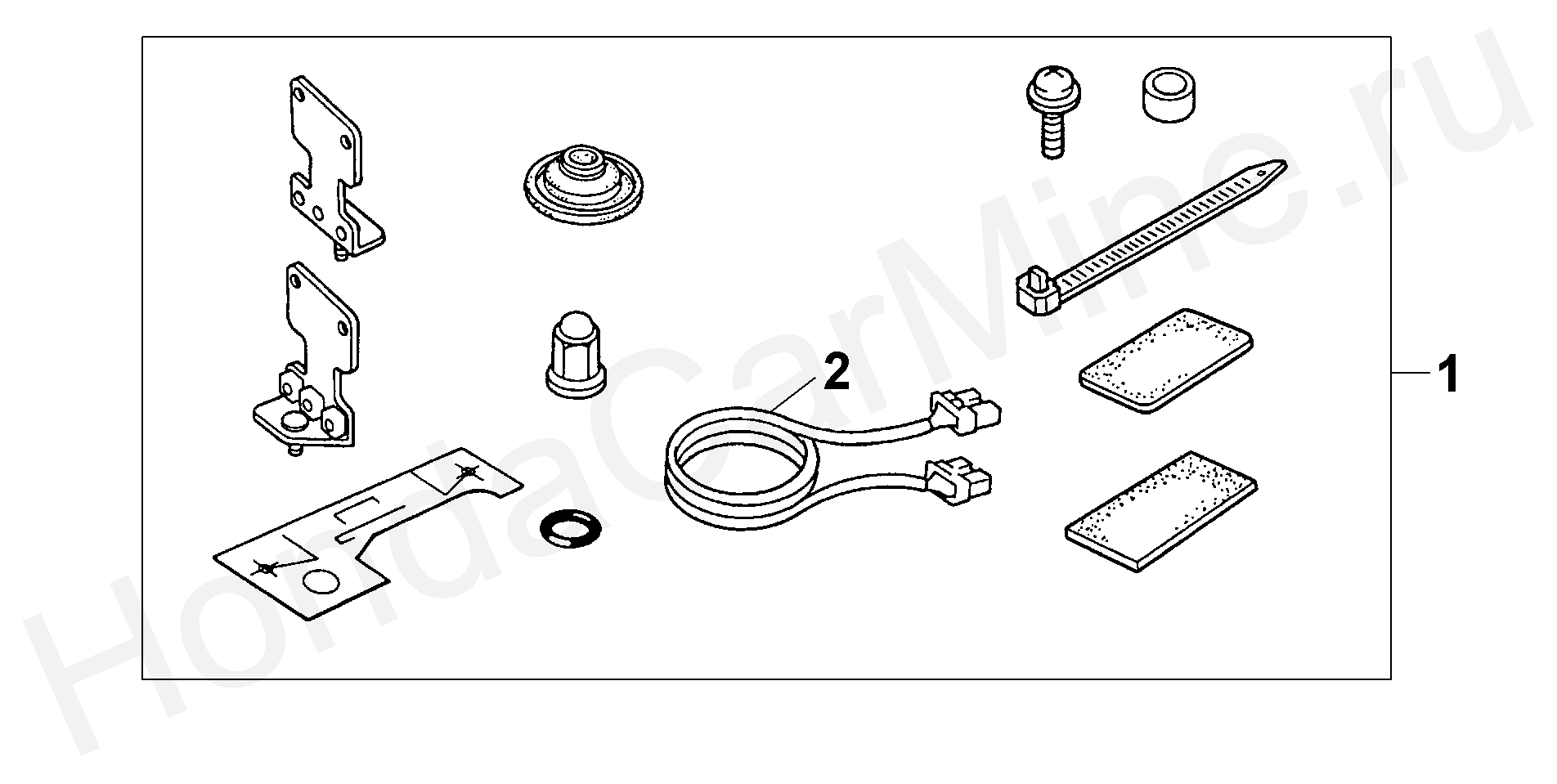 2

1

HondaCarMine.ru