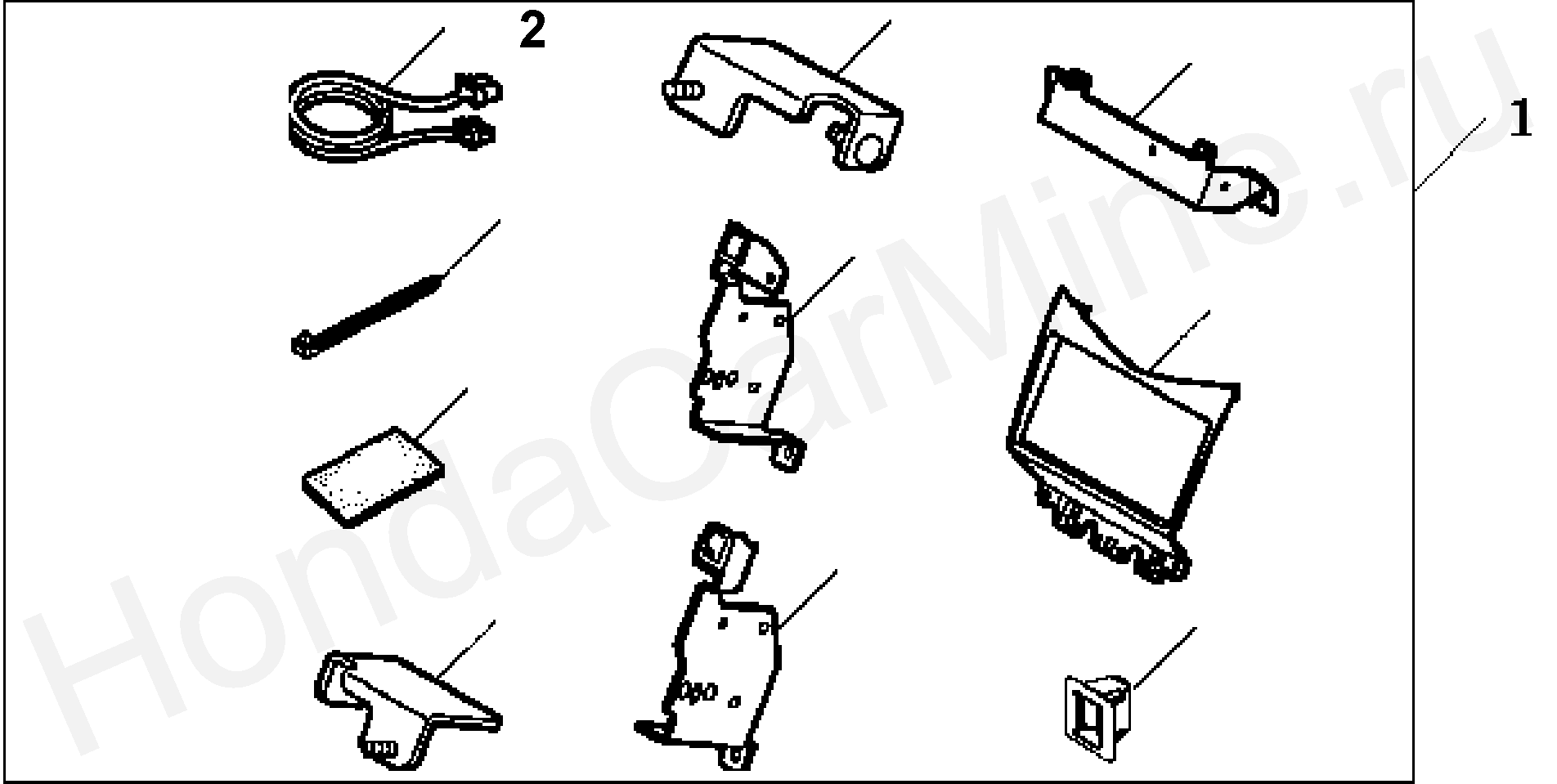 2
1
HondaCarMine.ru