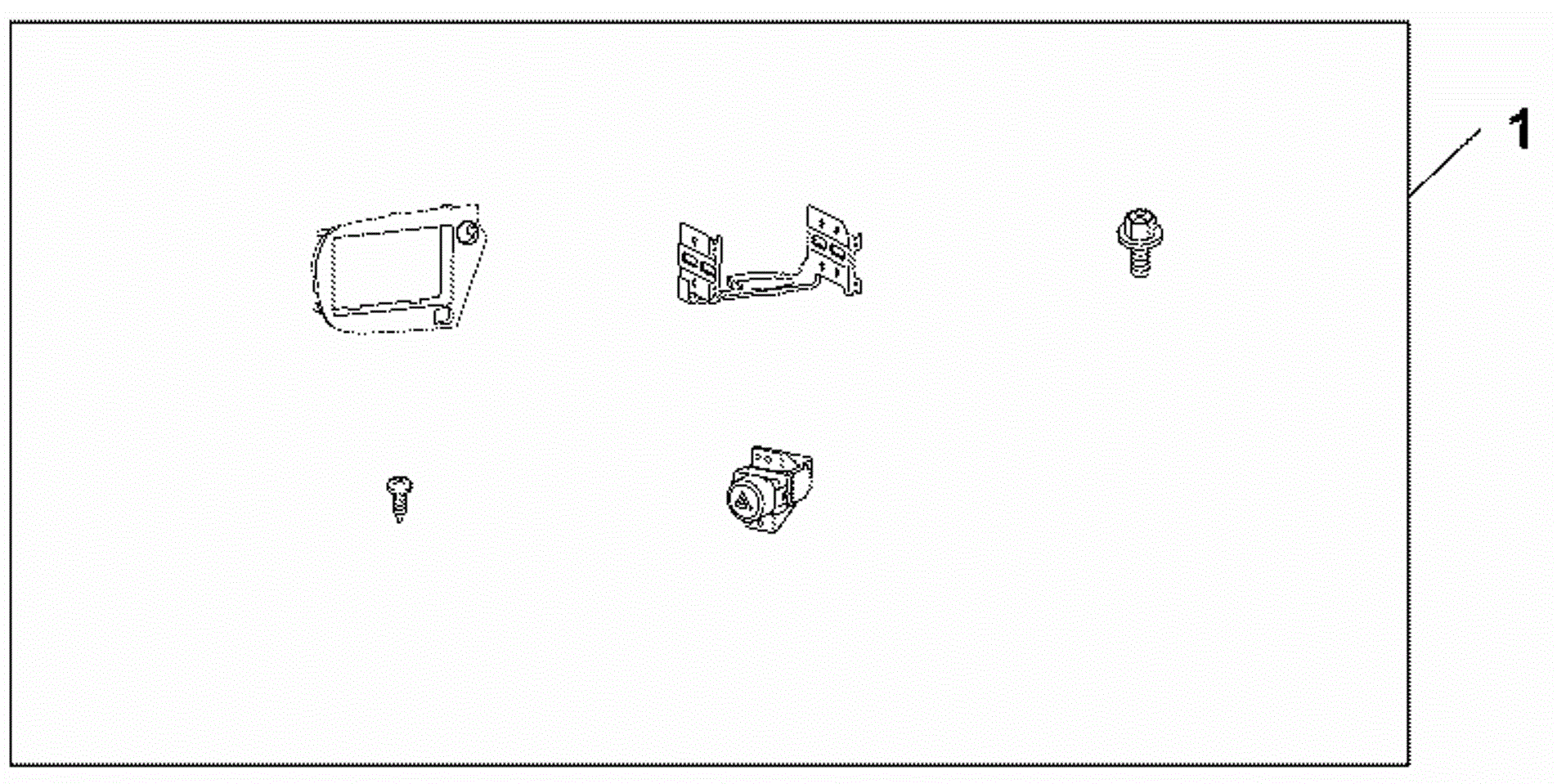 1