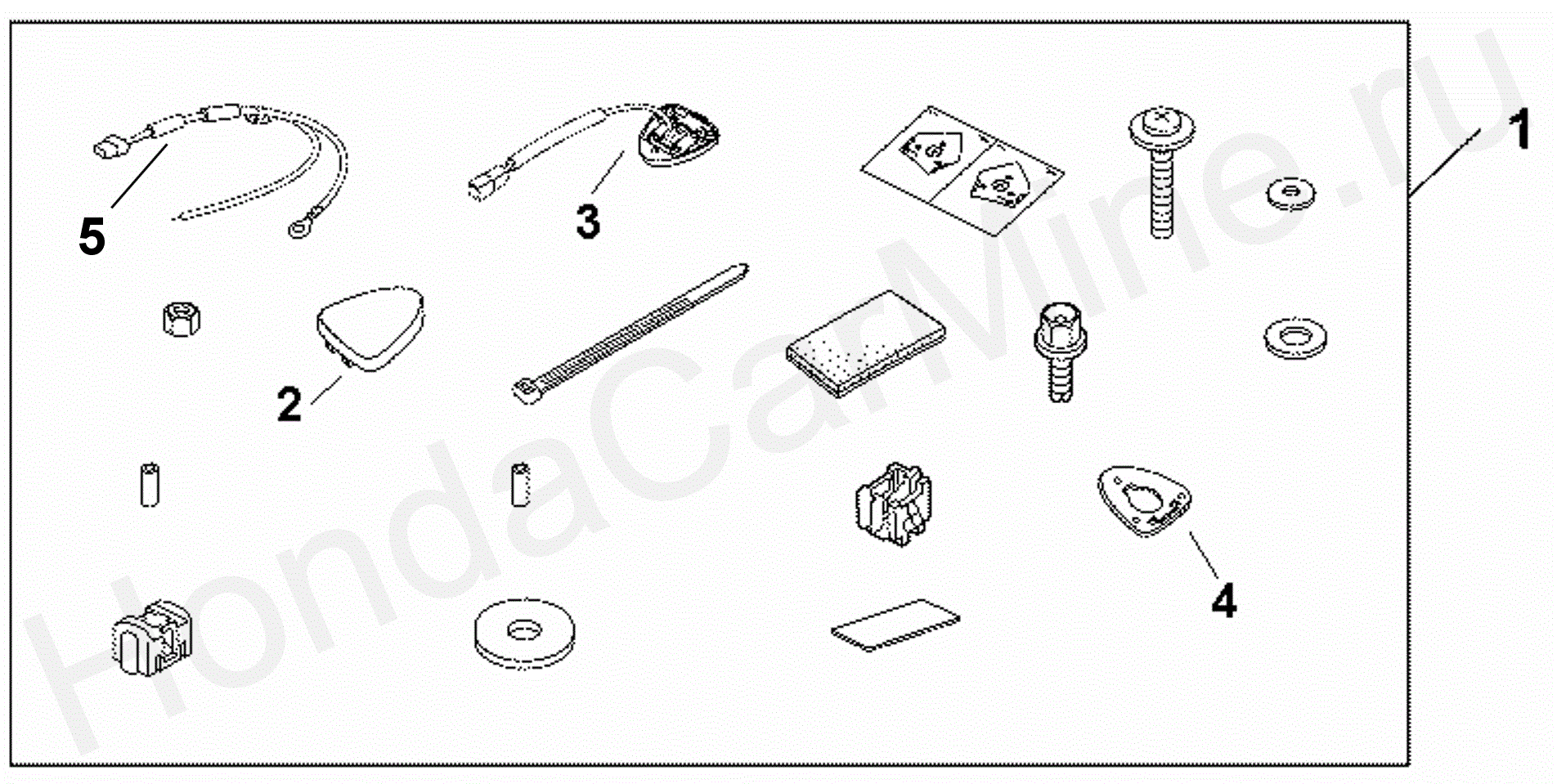 5
3
1
2
4
HondaCarMine.ru