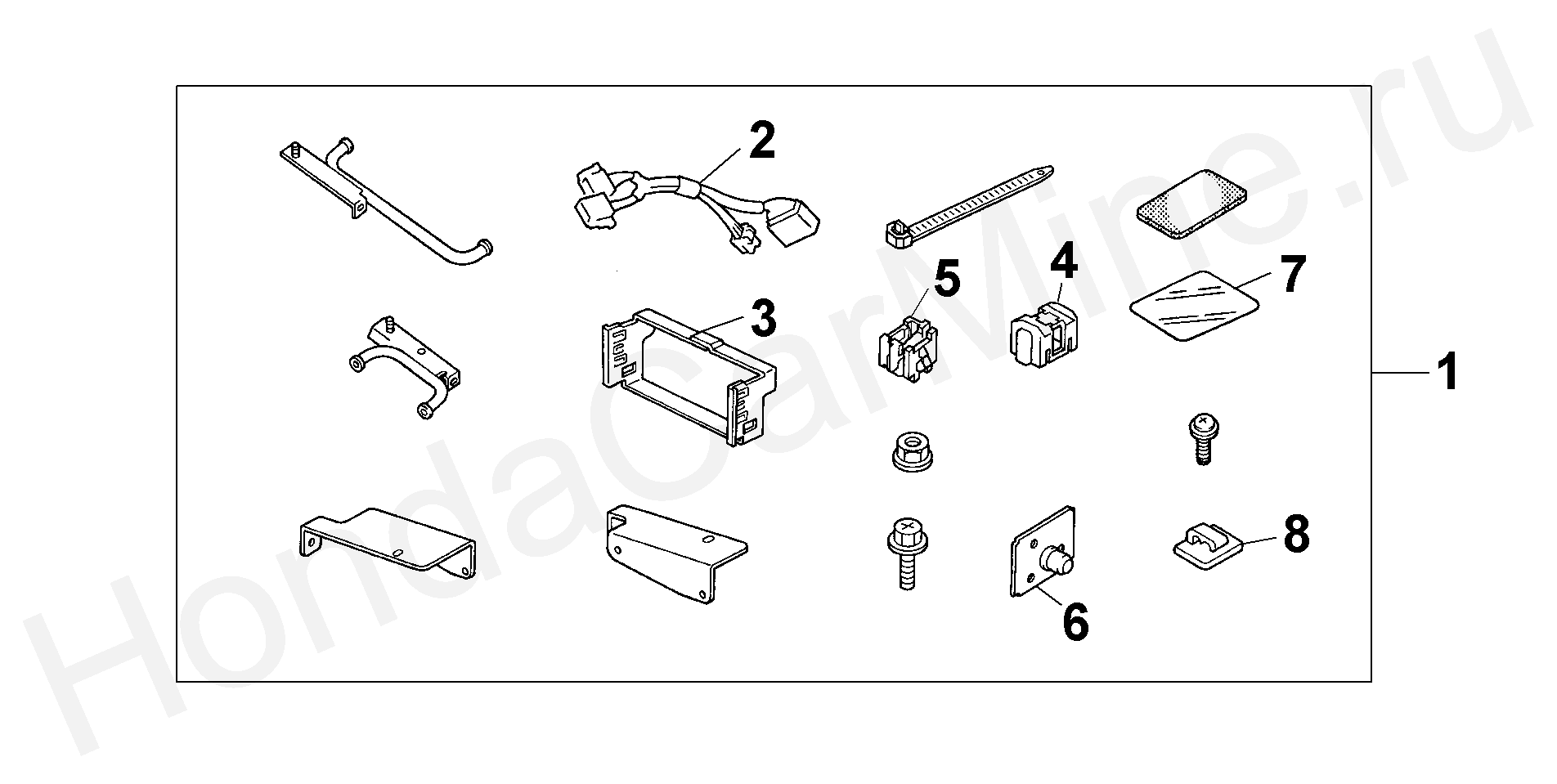 2
5
4
7
3
1
8
6
HondaCarMine.ru