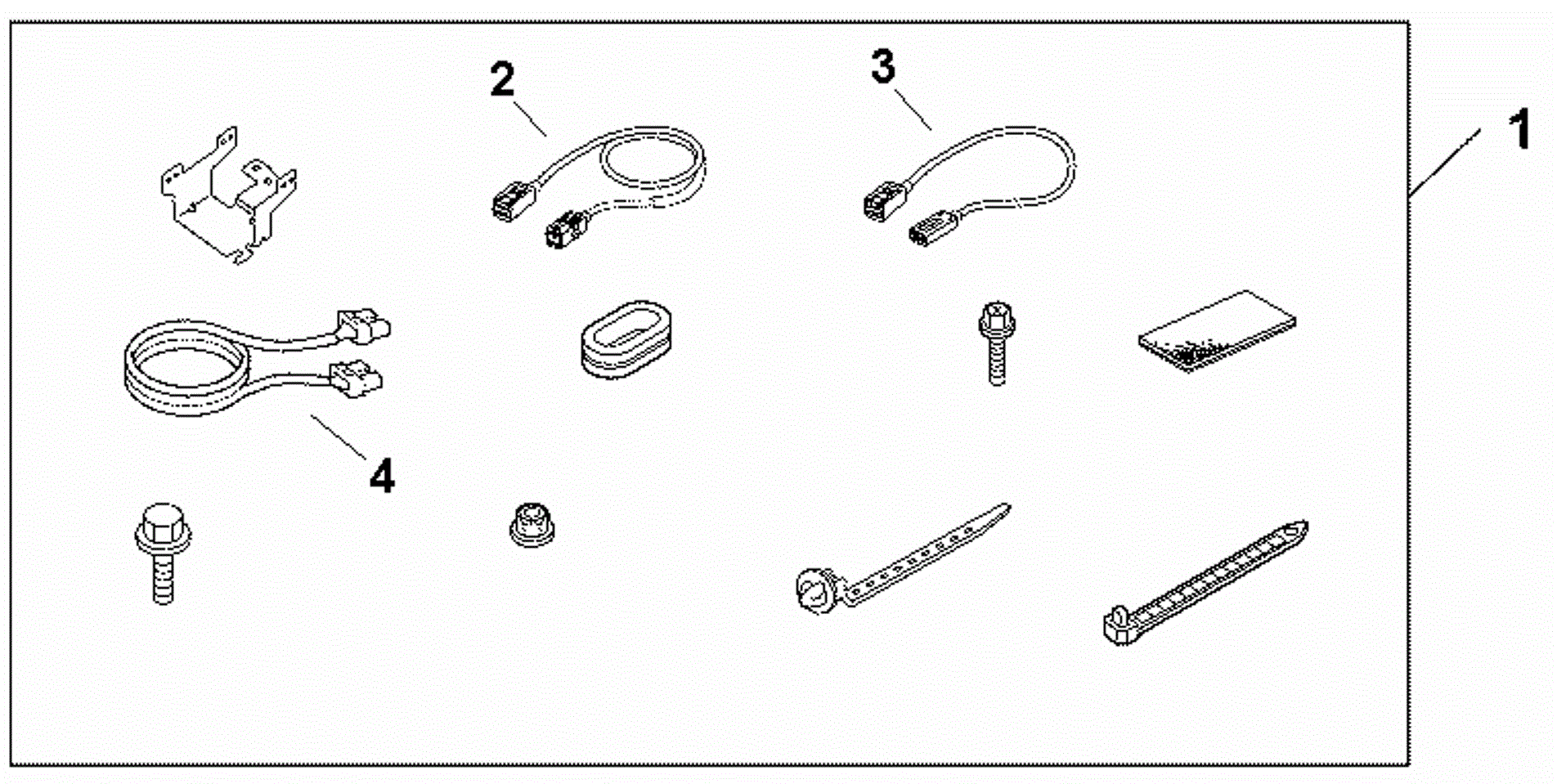 2

3

1

4