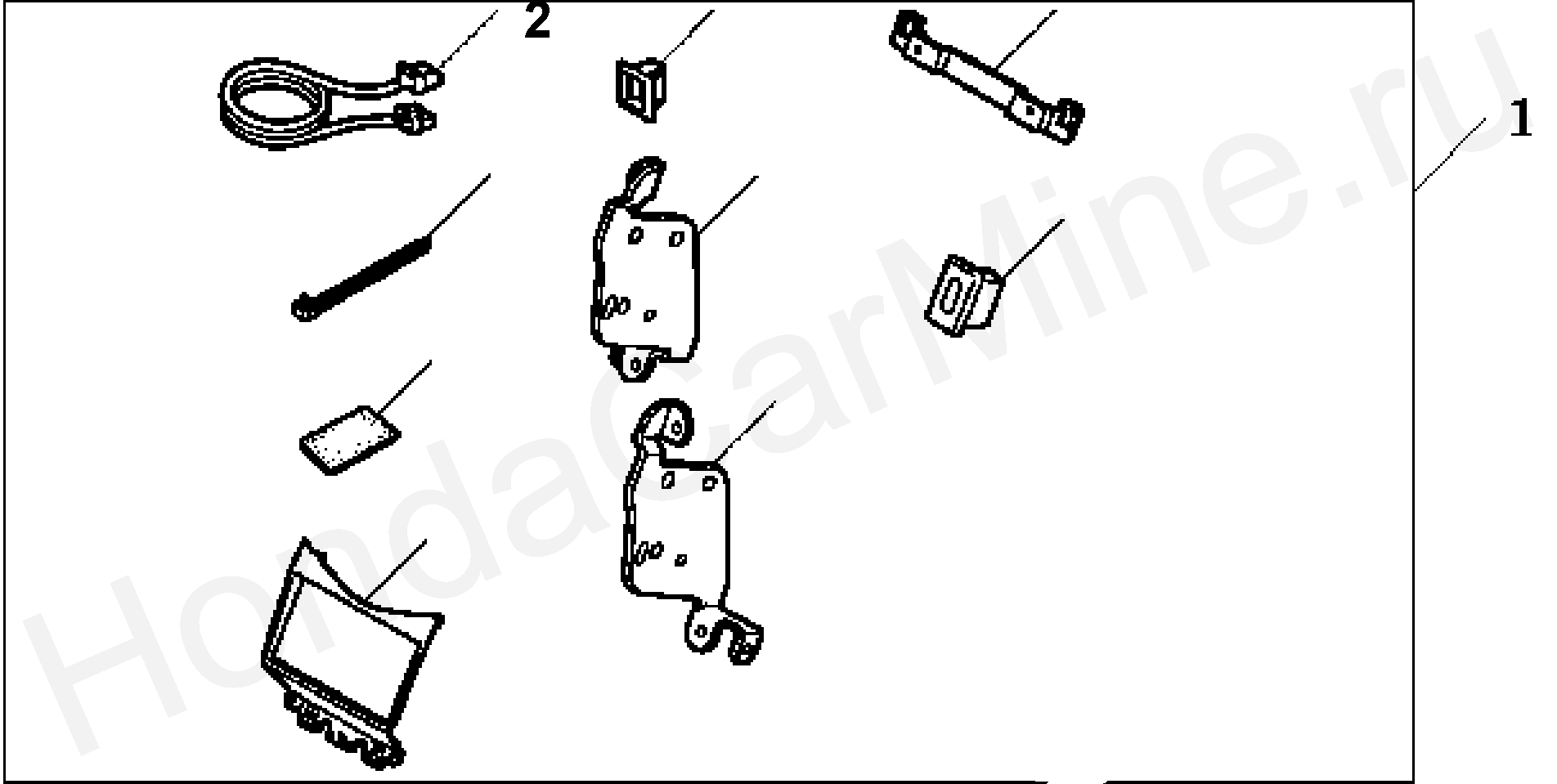 2
1
HondaCarMine.ru