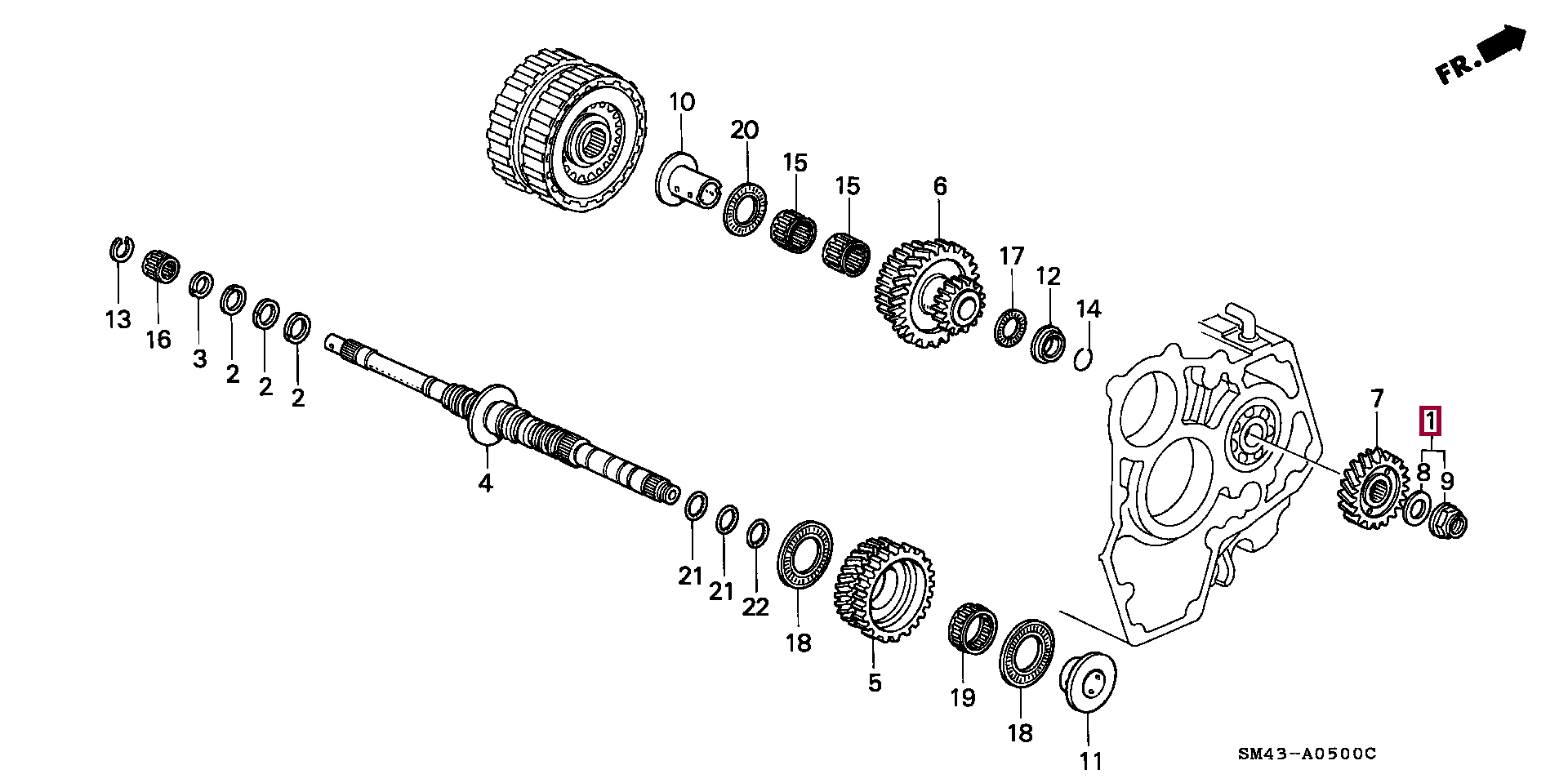 FR.

10
20
15
15
6
17
12
14
13
16
3
2
2
2
4
7
1
8
9
21
21
22
18
5
19
18
11

SM43-A0500C