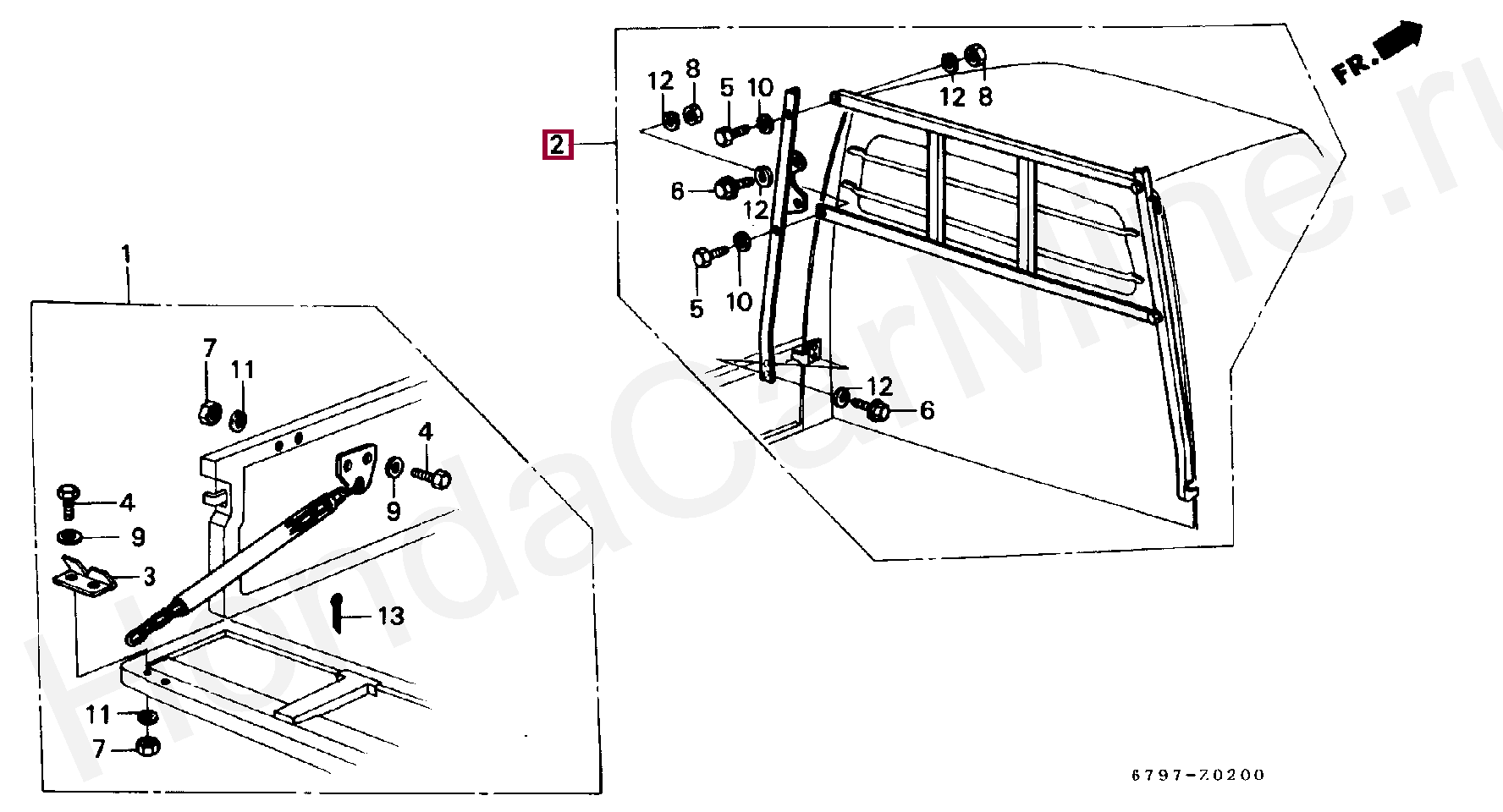 FR.

2

12
8
5
10
12
8
6
12
5
10
12
6

1

7
11
4
4
9
9
3
13
11
7

HondaCarMine.ru

6797-Z0200