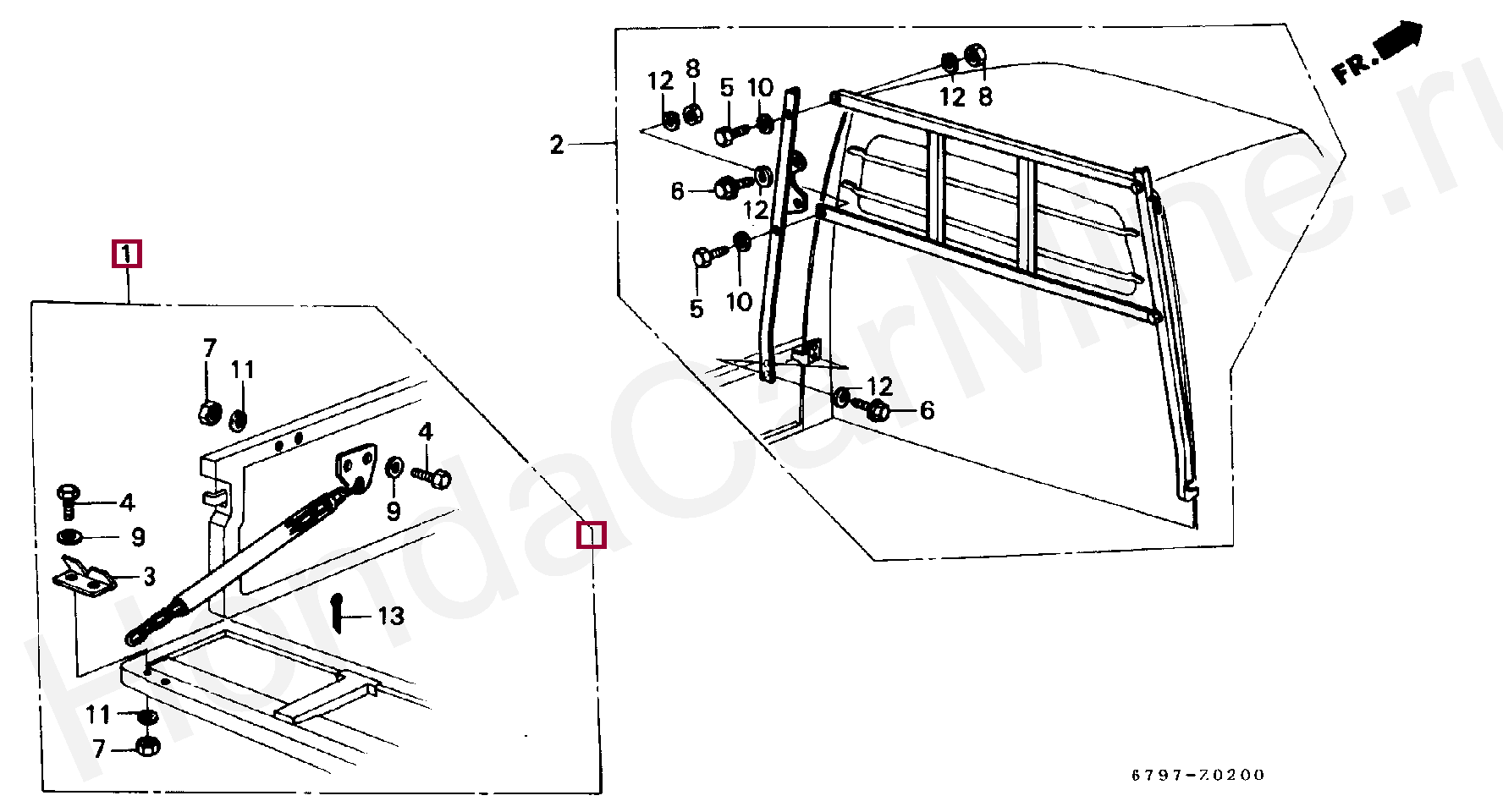 FR.

12 8 5 10 12 8

2

6 12

5 10

12

6

1

7 11

4

4

9

9

3

1

13

11

7

6797-Z0200

HondaCarMine.ru