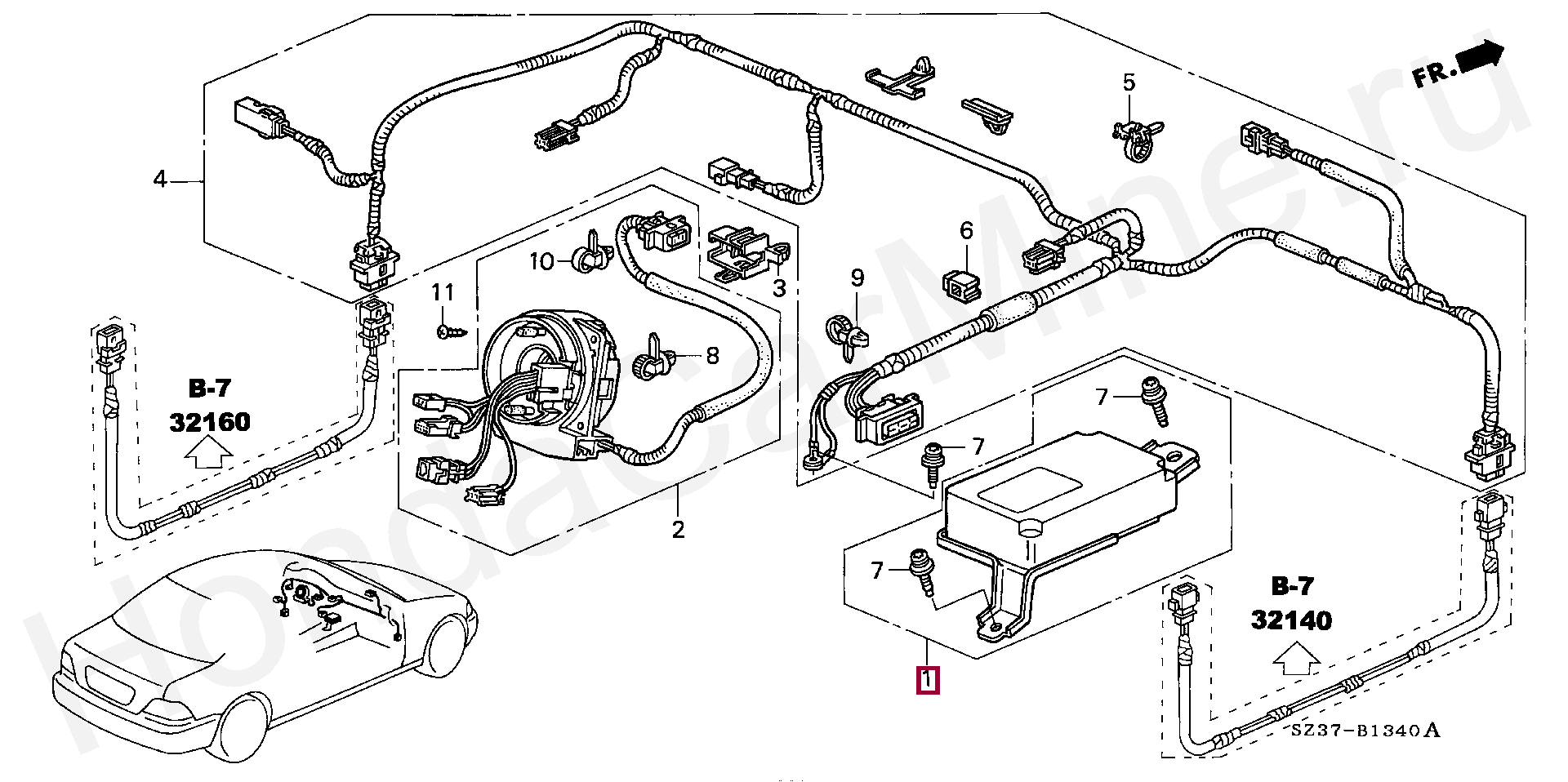 FR.

5

4

6

10

3

11

9

8

7

7

B-7
32160

2

7

B-7
32140

1

SZ37-B1340A

HondaCarMine.ru