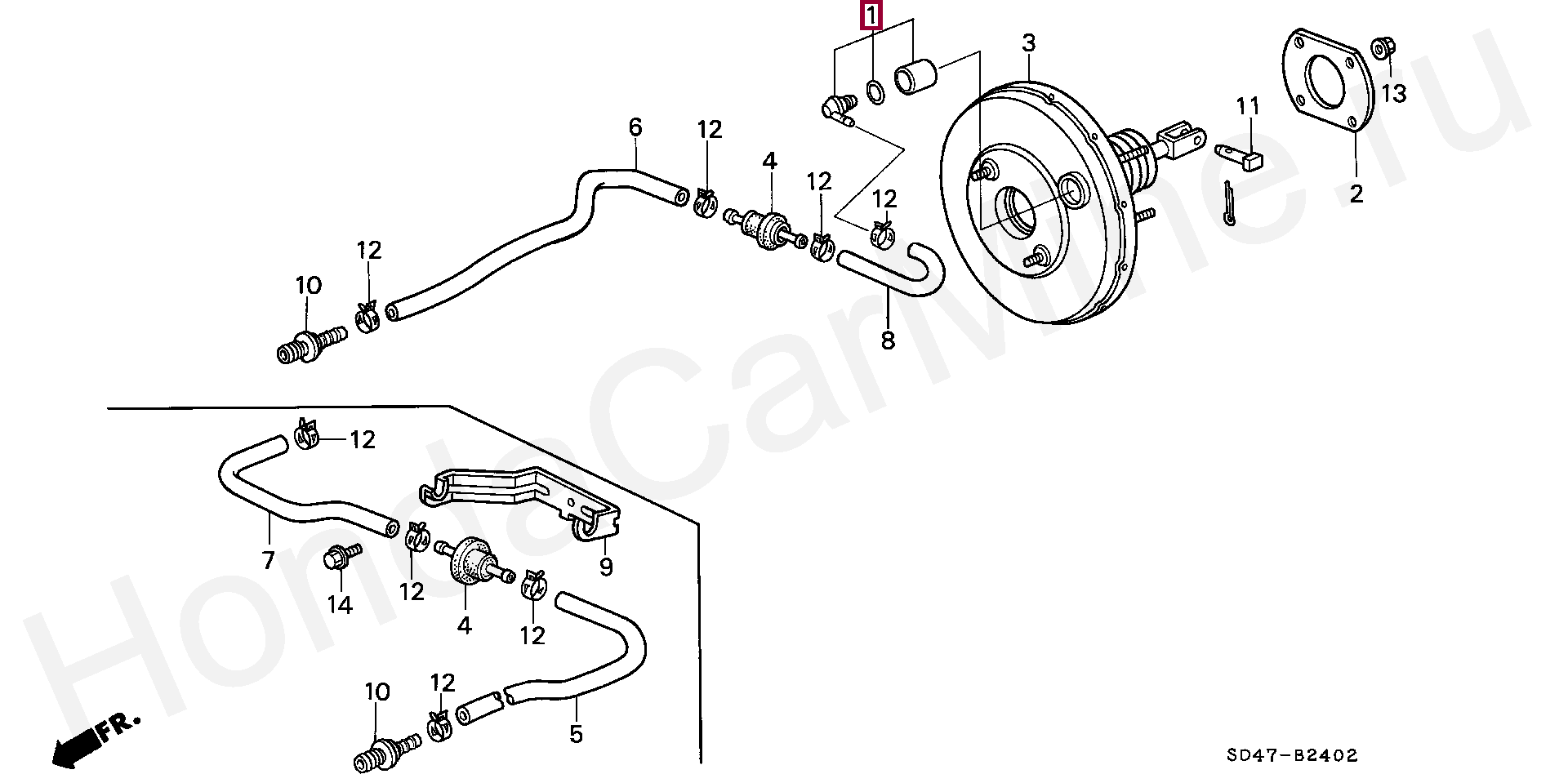 1
3
13
11
2
6
12
4
12
12
12
10
8
12
7
9
14
12
4
12
10
12
5
FR.
SD47-B2402
HondaCarMine.ru