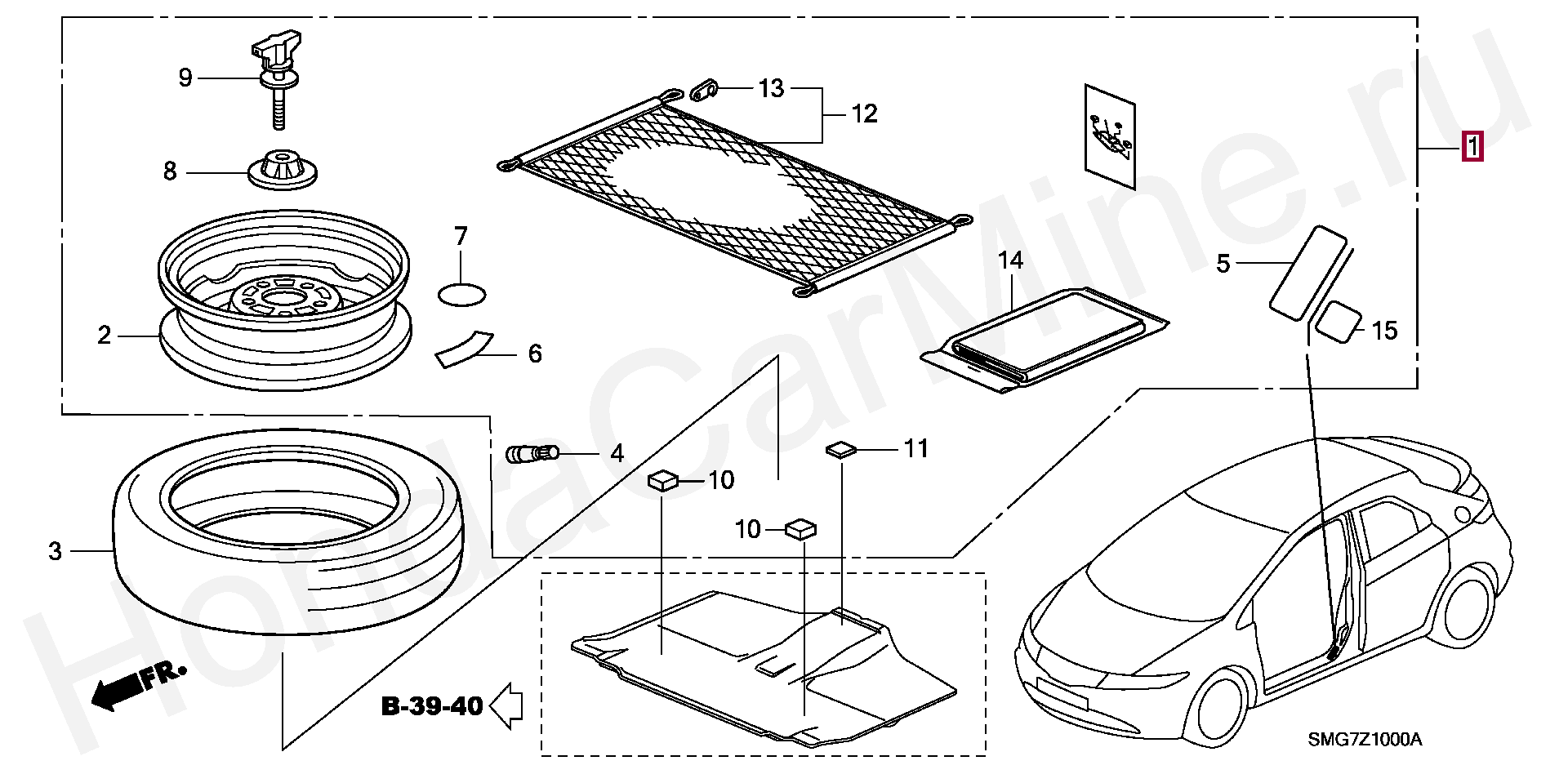 9
13
12
1
8
7
14
5
2
6
15
4
11
10
10
3
FR.
B-39-40
SMG7Z1000A
HondaCarMine.ru