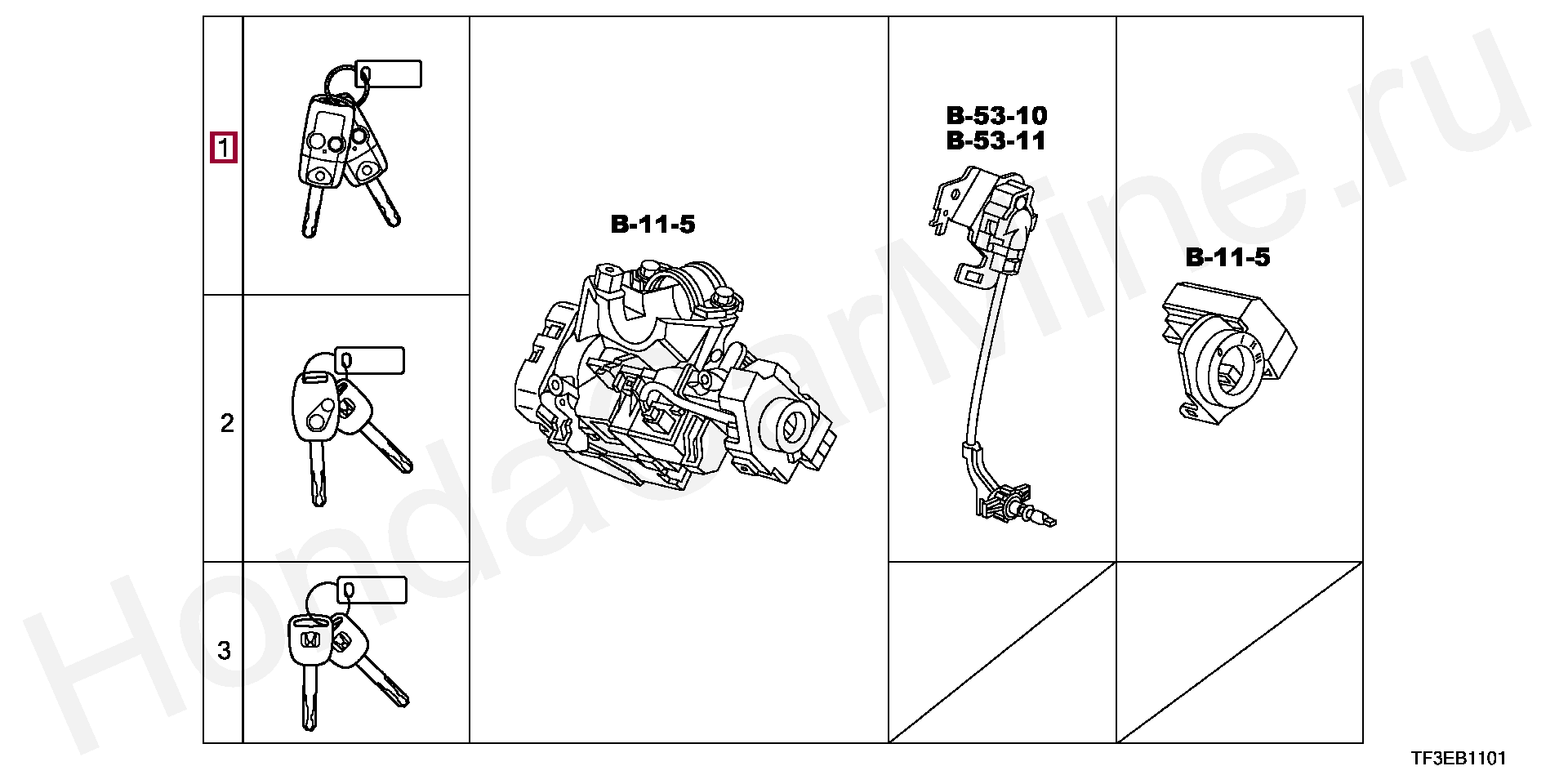 1

2

3

B-11-5

B-53-10
B-53-11

B-11-5

HondaCarMine.ru

TF3EB1101