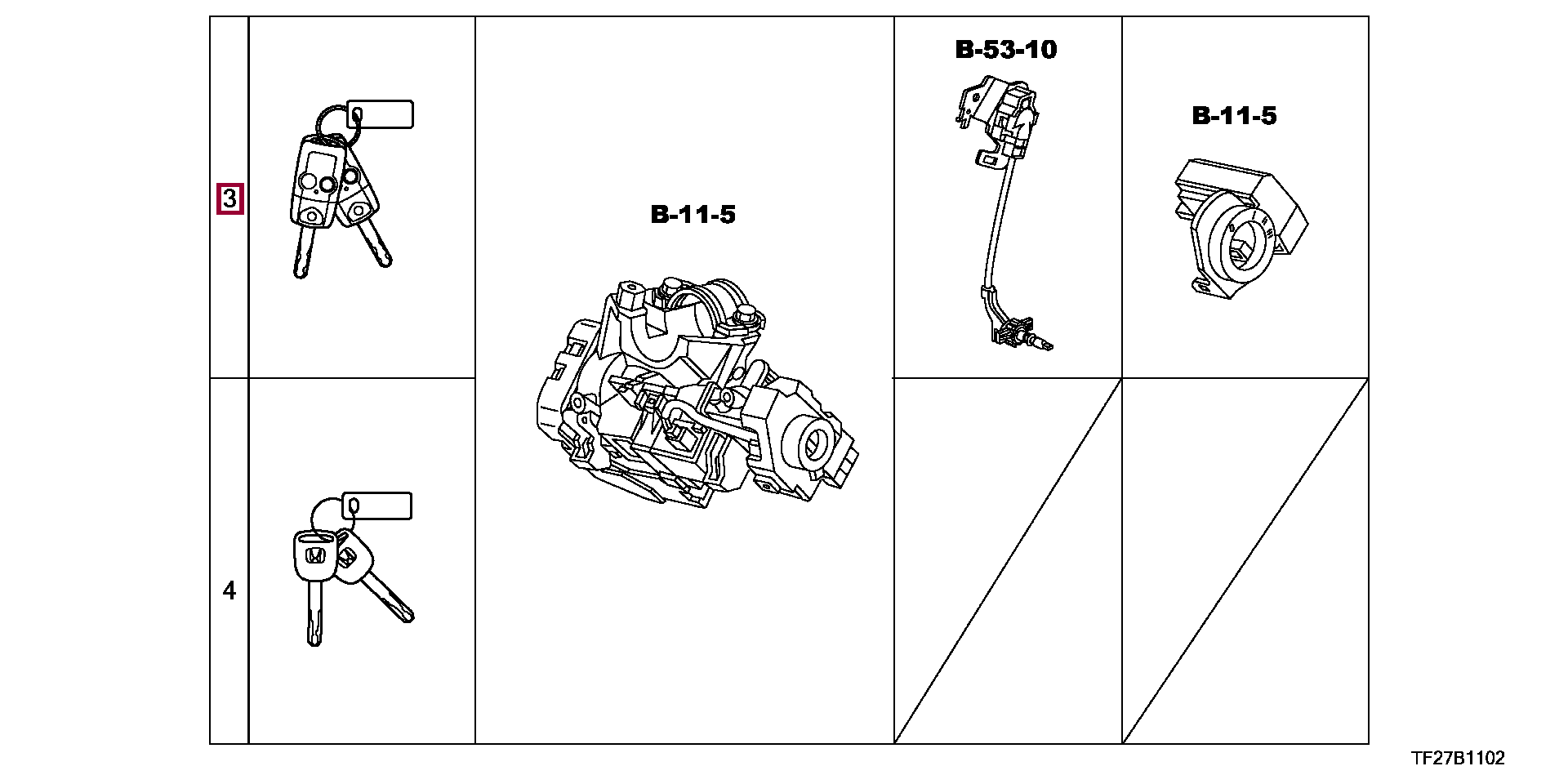 3

B-11-5

B-53-10

B-11-5

4

TF27B1102