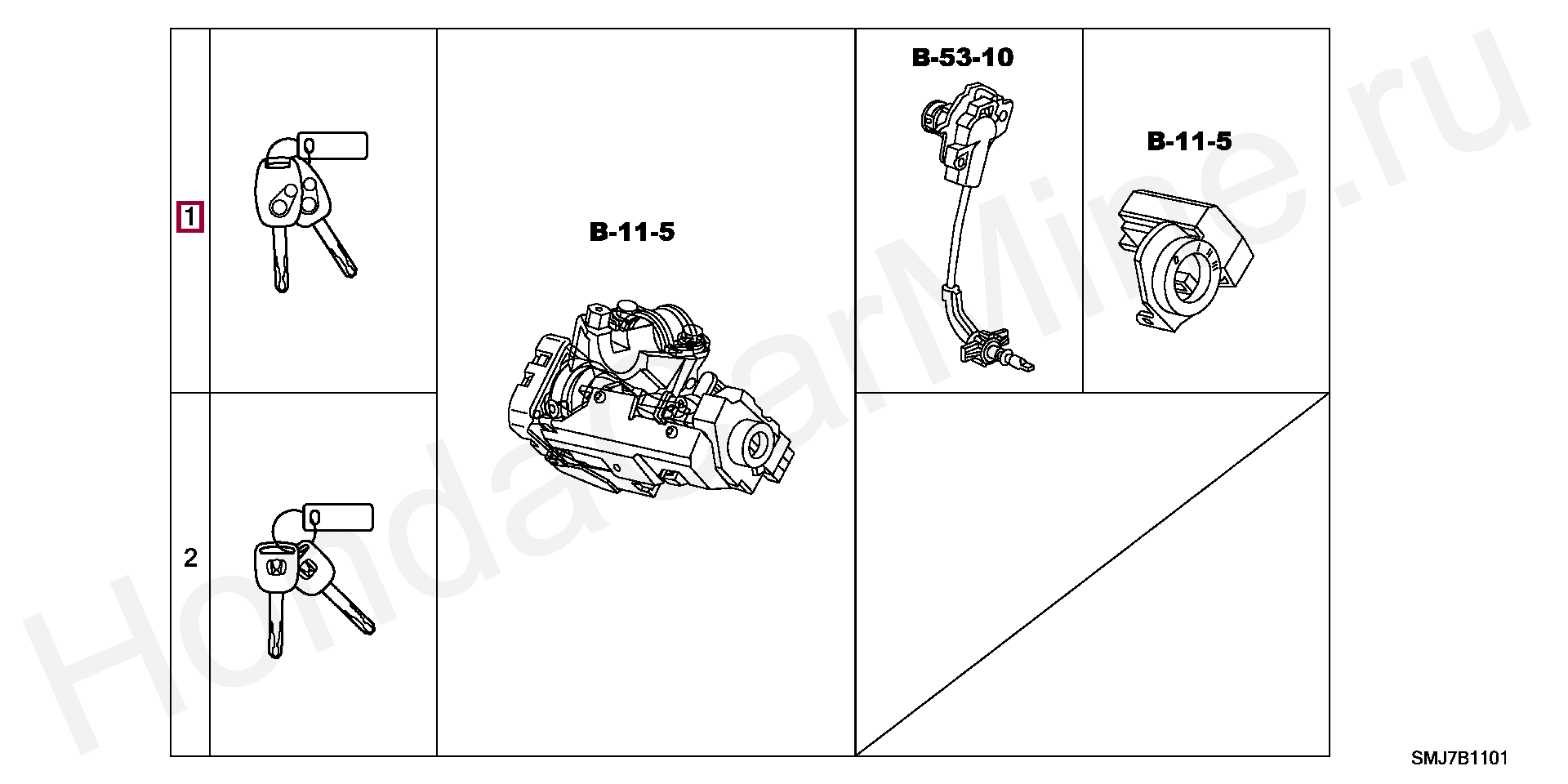 1

B-11-5

B-53-10

B-11-5

2

SMJ7B1101

HondaCarMine.ru