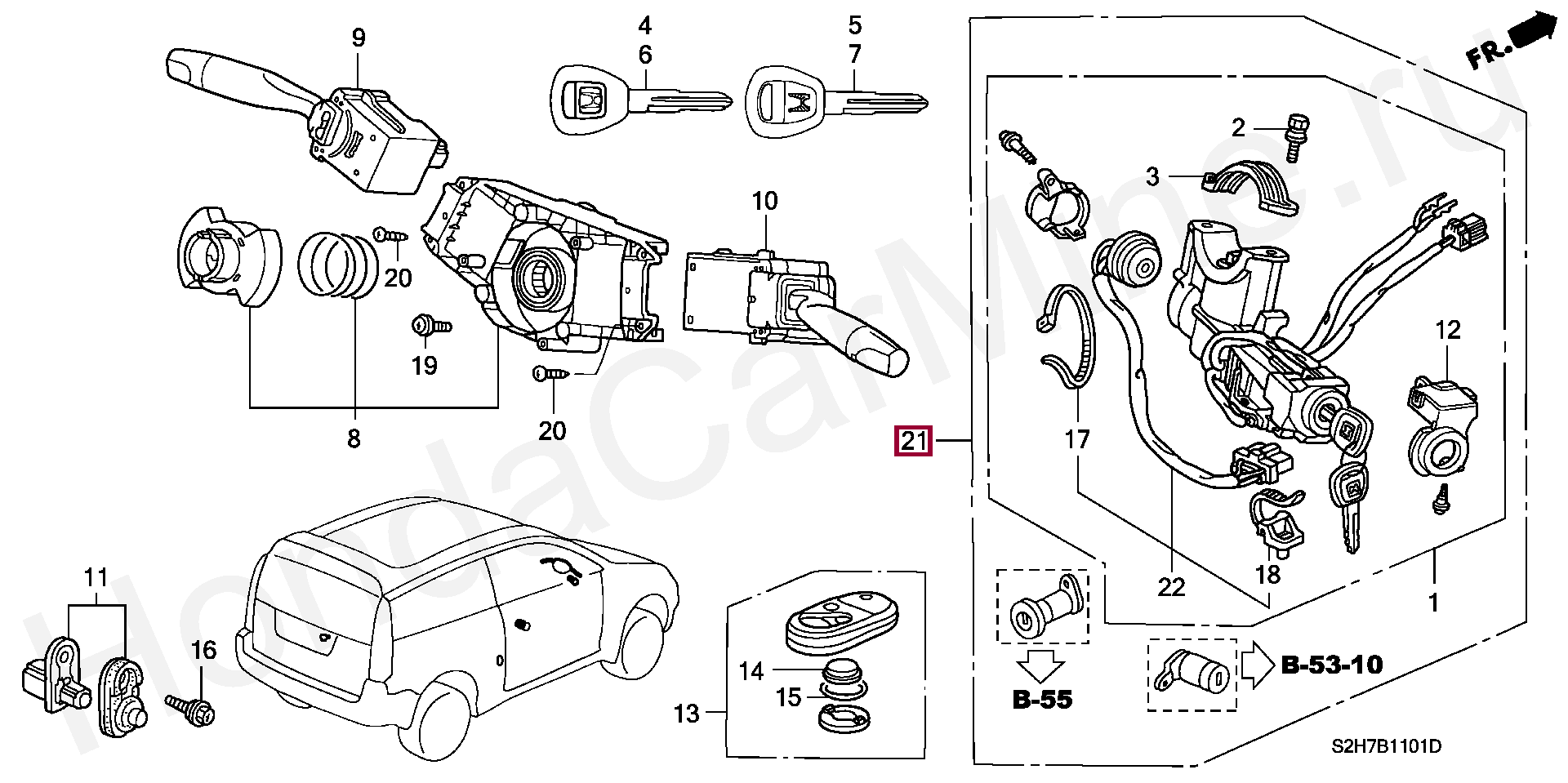 9

4
6

5
7

FR.

2

3

10

20

19

20

8

12

21

17

22

18

1

11

16

14

15

13

B-55

B-53-10

S2H7B1101D

HondaCarMine.ru