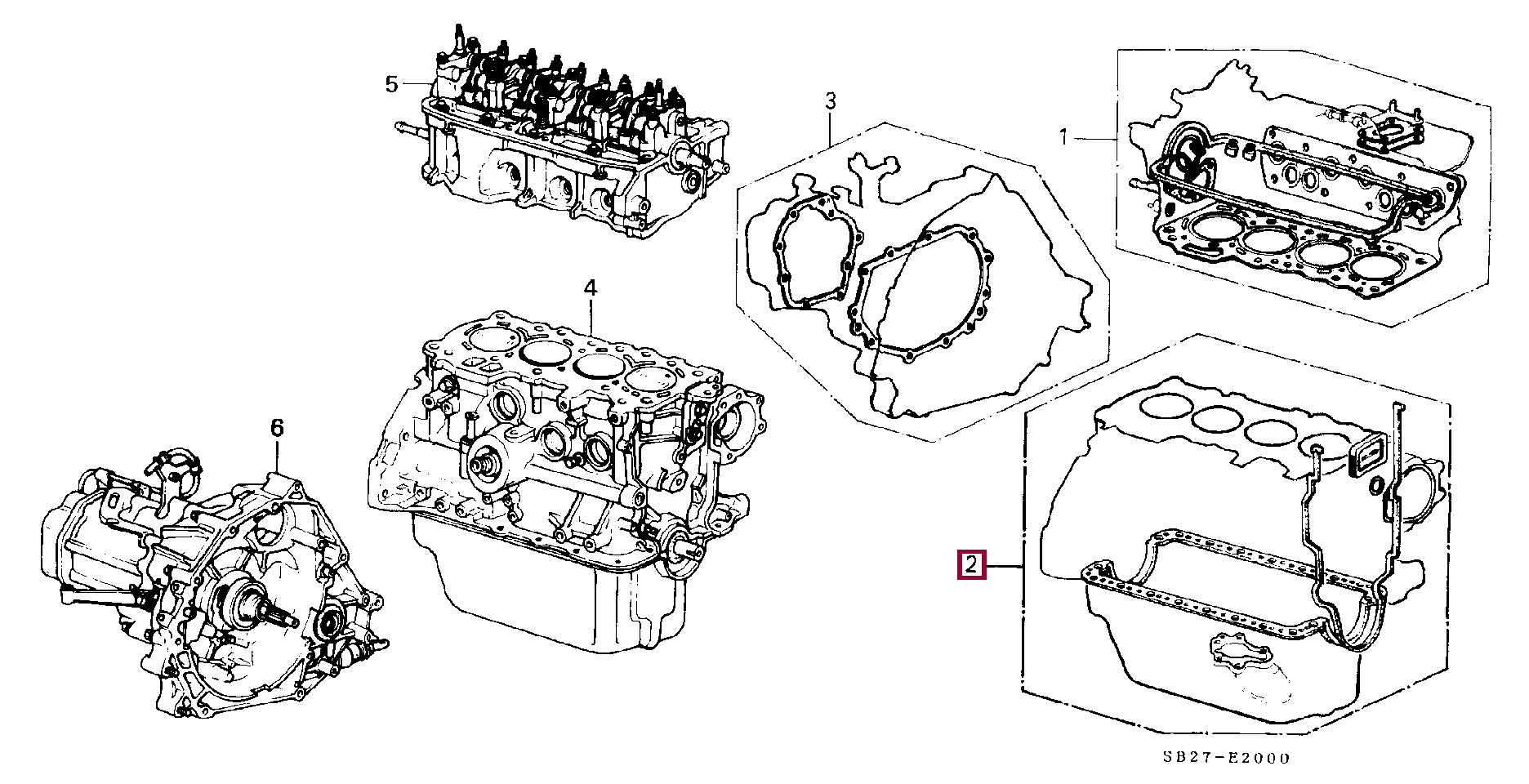 5
3
1
4
6
2
SB27-E2000