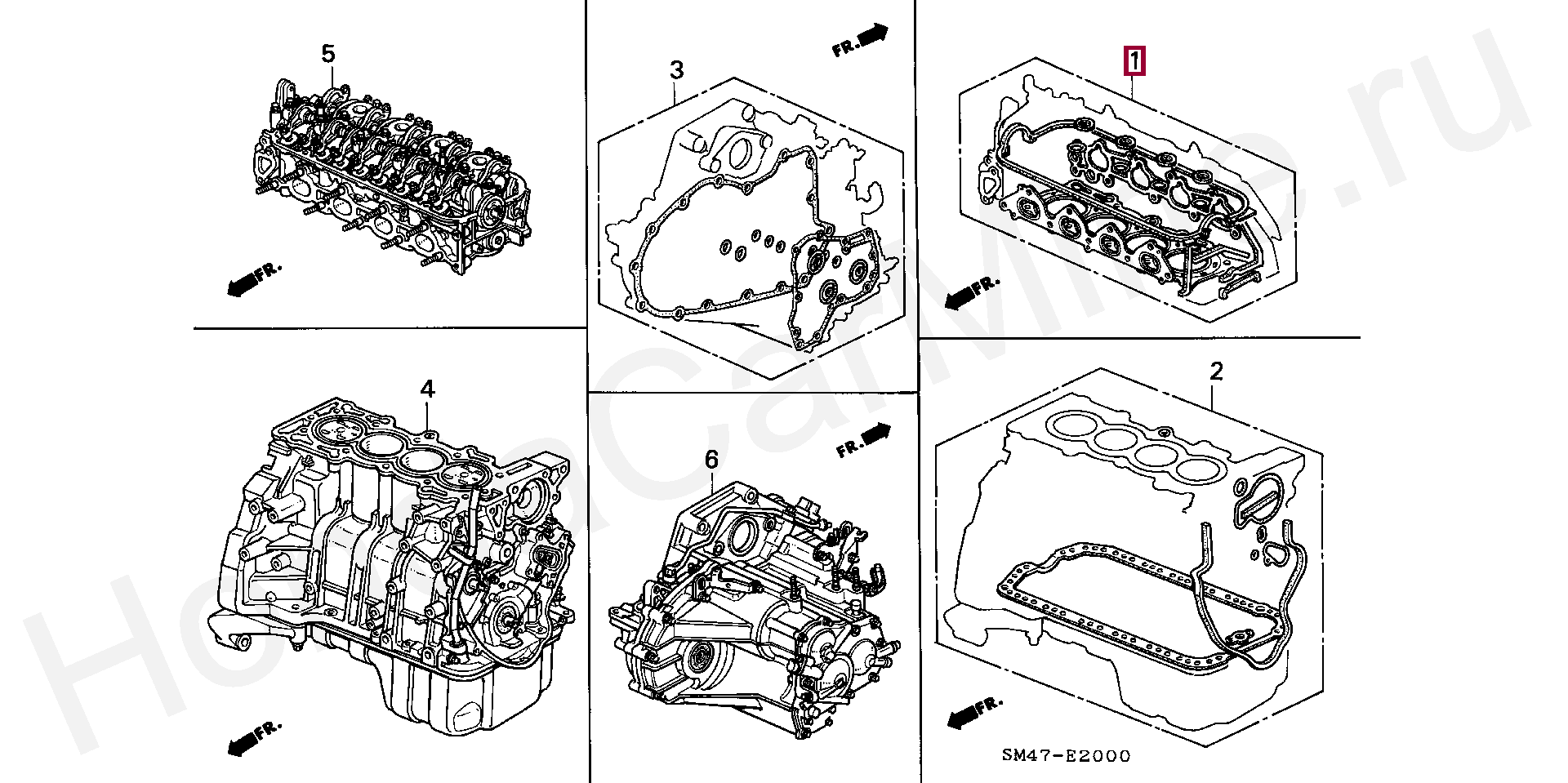 5

FR.

3

FR.

1

FR.

4

FR.

6

FR.

2

FR.

SM47-E2000

HondaCarMine.ru