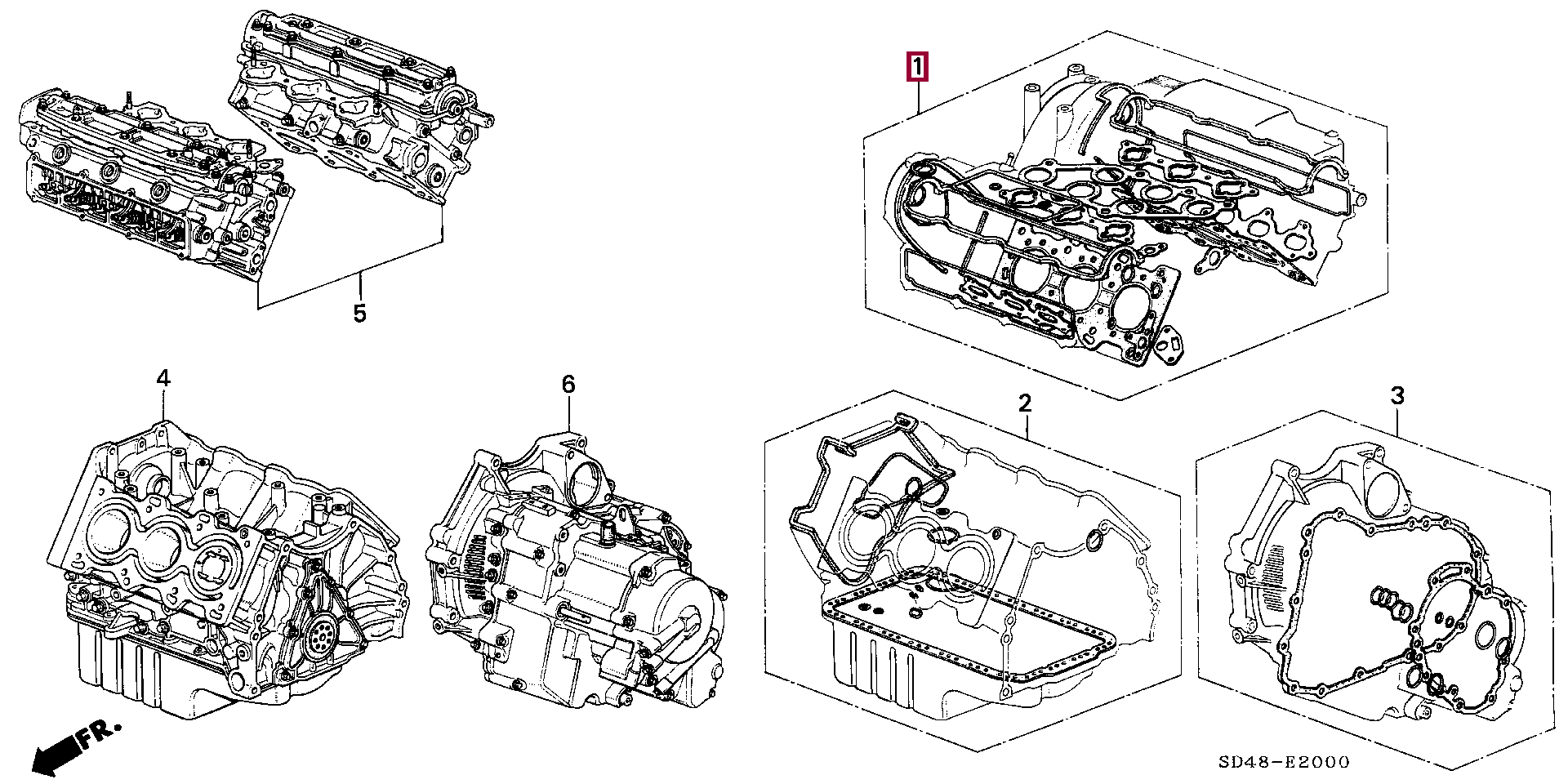 1

5

4

6

2

3

FR.

SD48-E2000