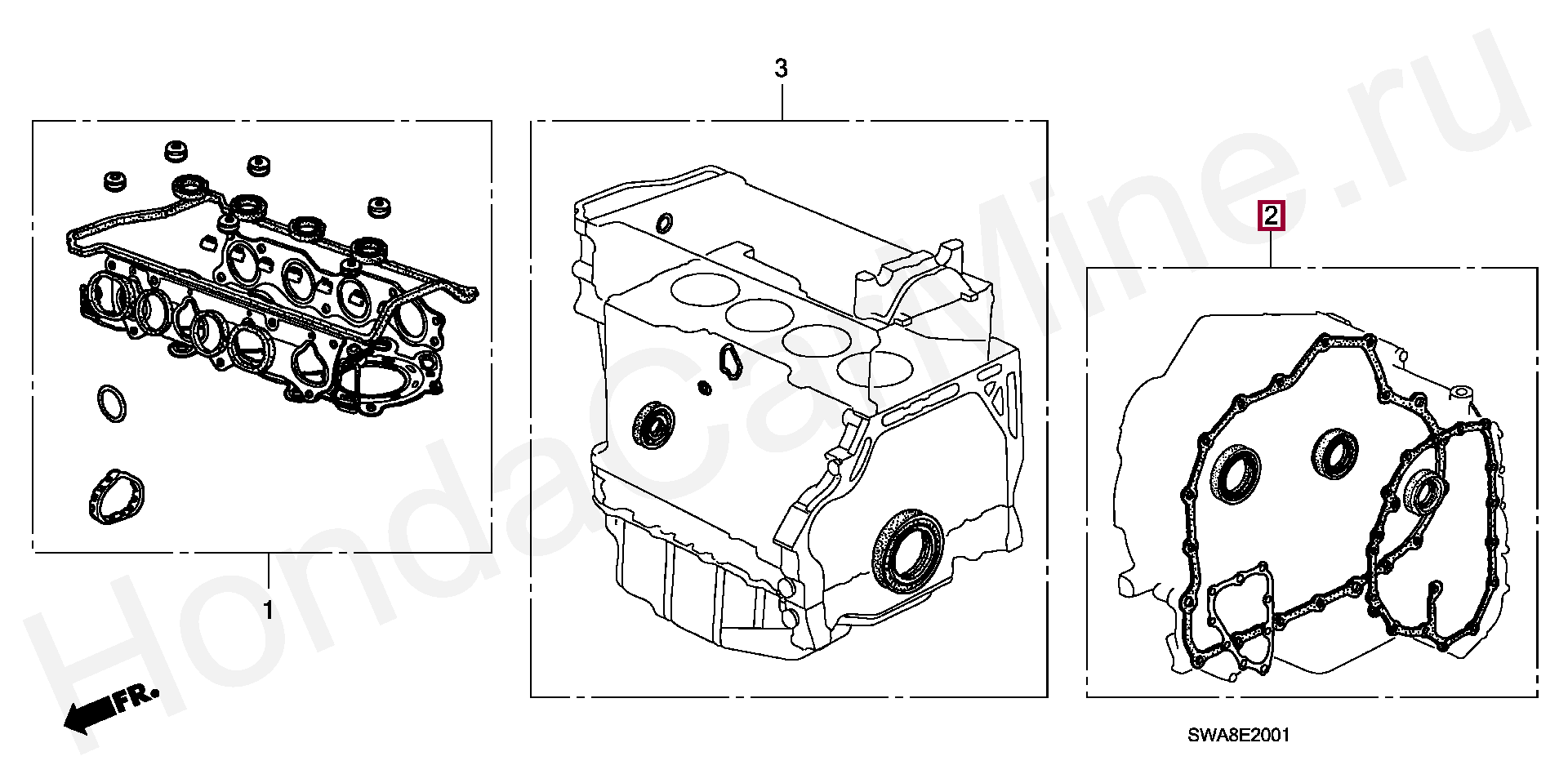 3

2

1

FR.

SWA8E2001

HondaCarMine.ru