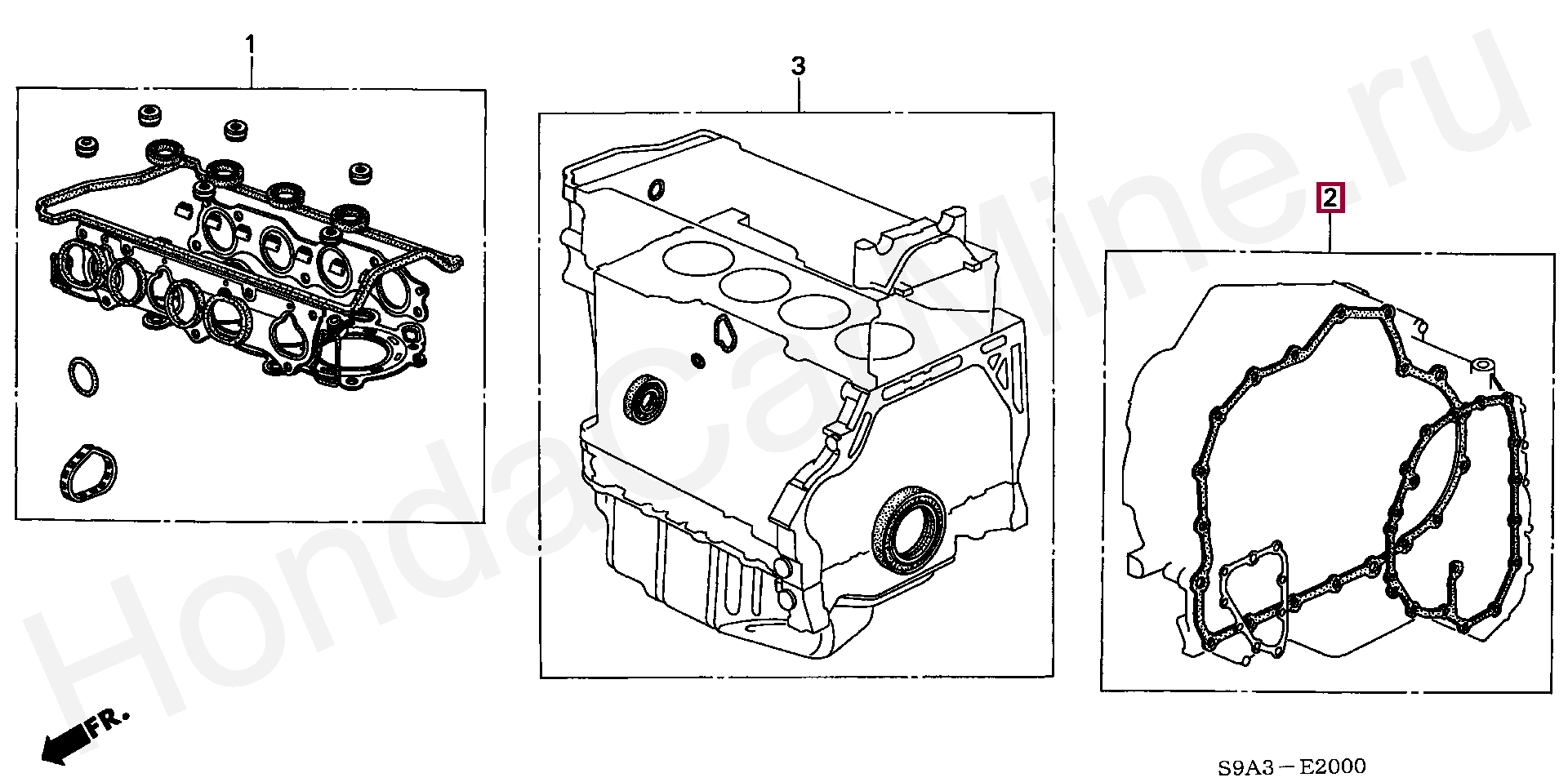 1

3

2

HondaCarMine.ru

FR.

S9A3－E2000