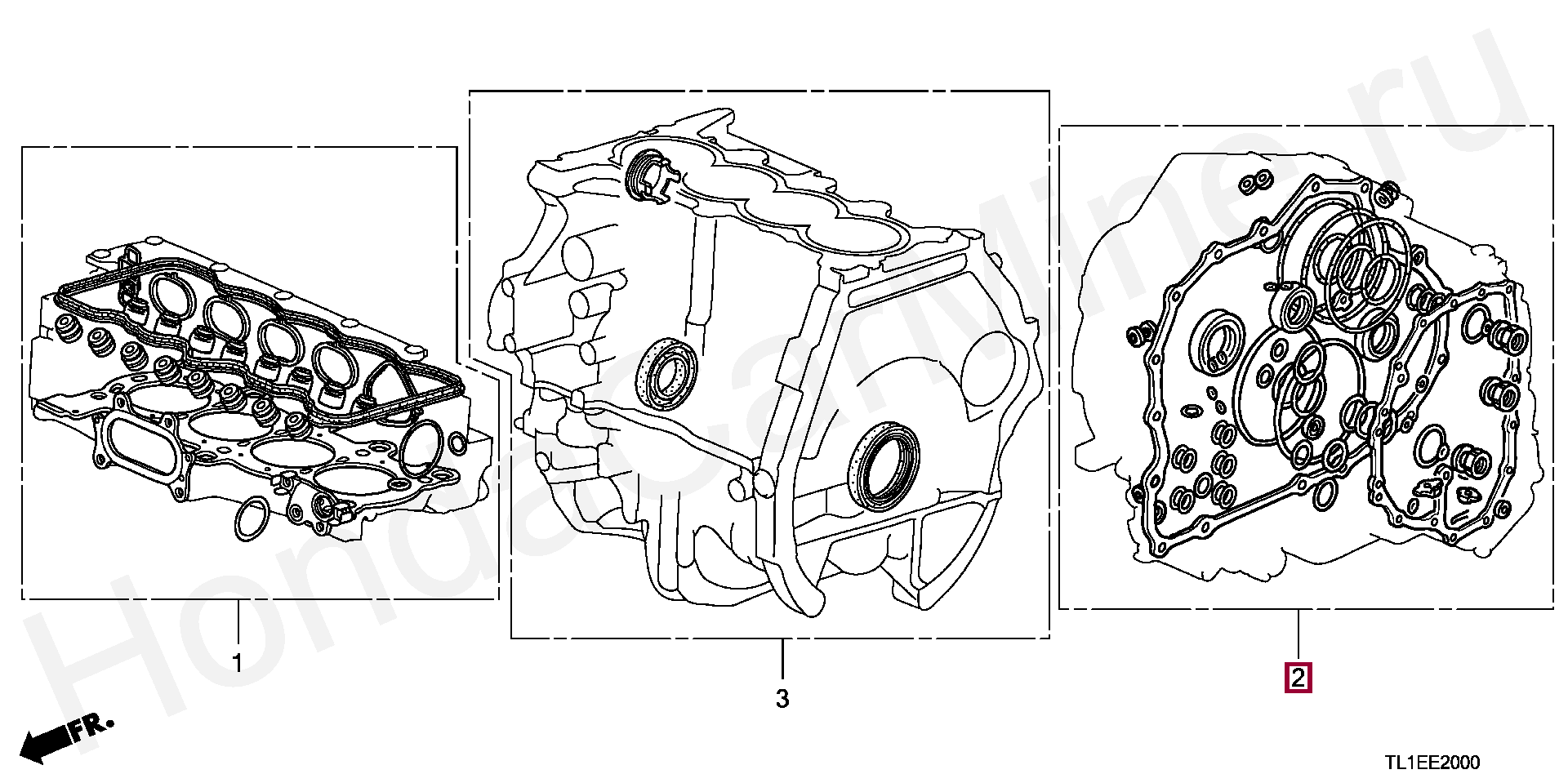 HondaCarMine.ru

1

3

2

FR.

TL1EE2000