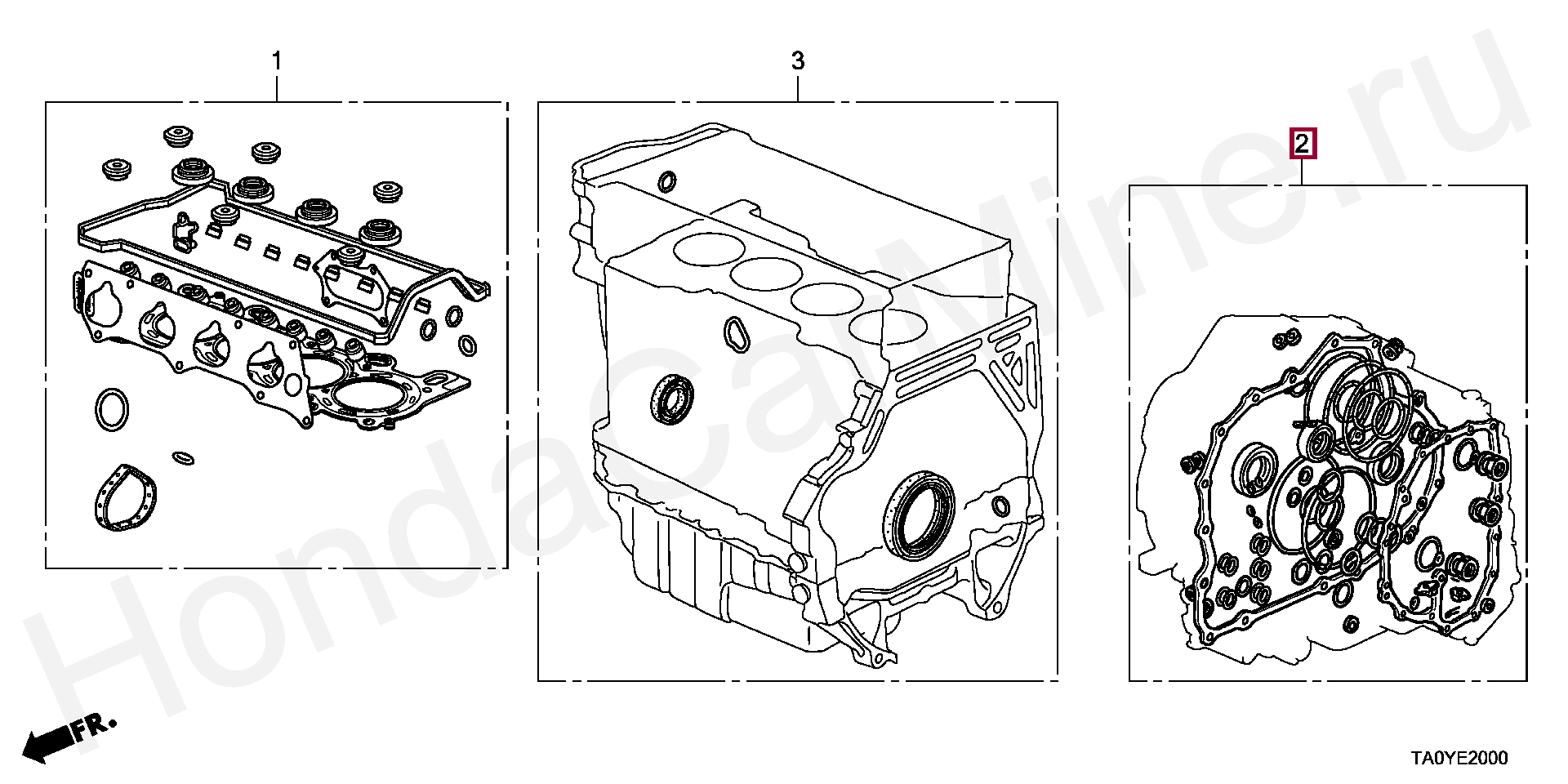 1

3

2

HondaCarMine.ru

FR.

TA0YE2000