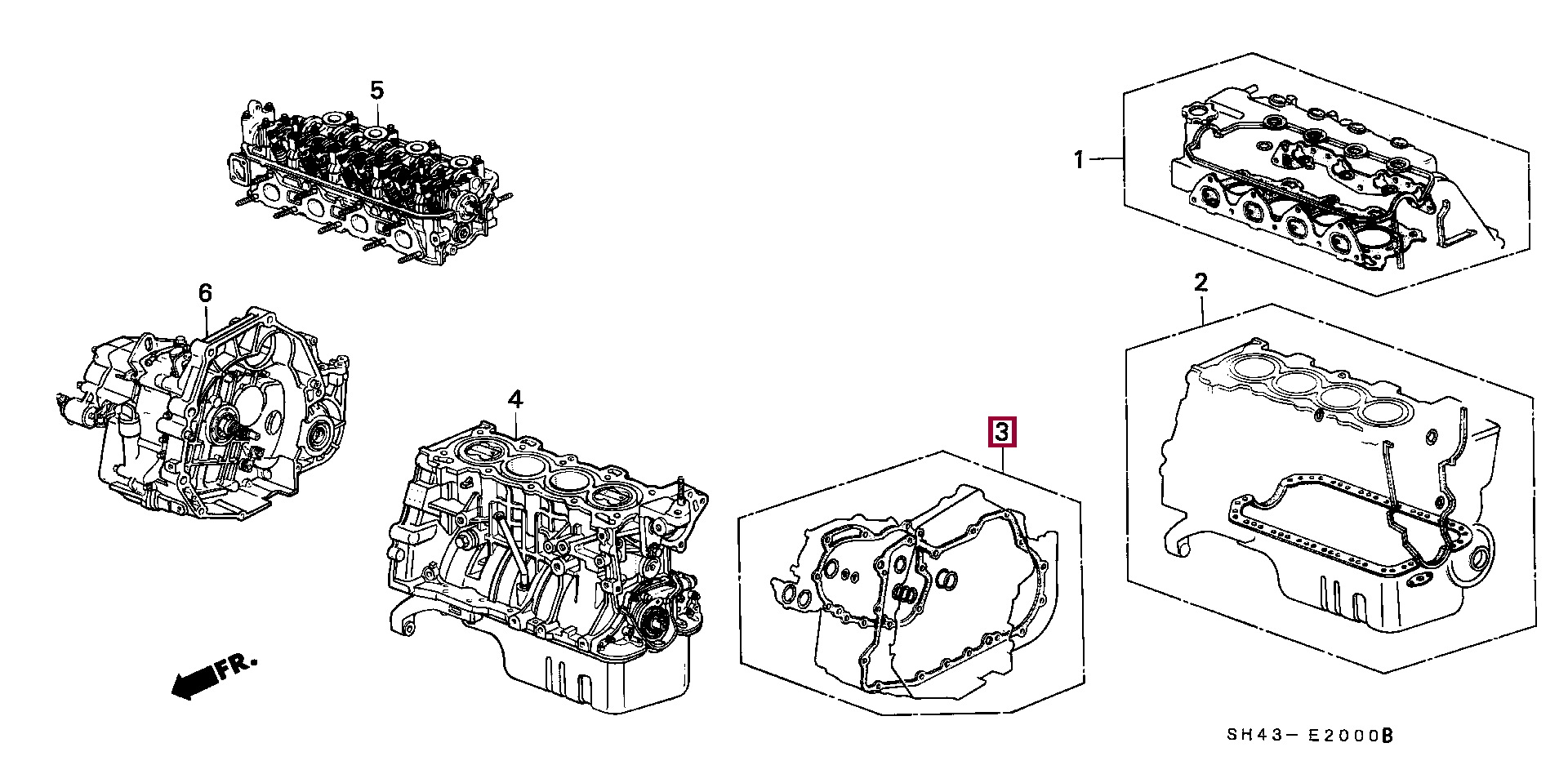 5

1

6

2

4

3

FR.

SH43- E2000B