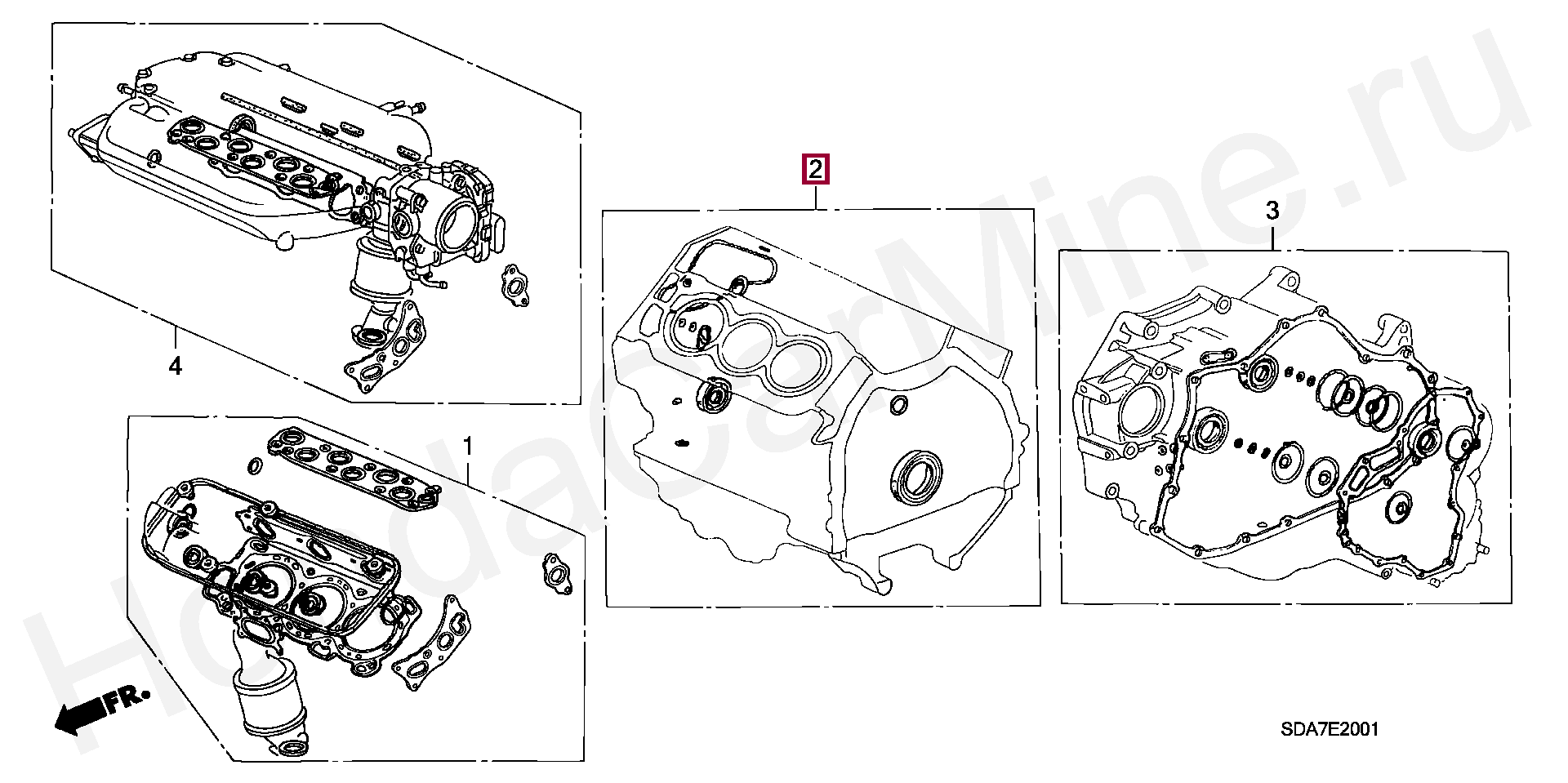 HondaCarMine.ru

4

2

3

1

FR.

SDA7E2001