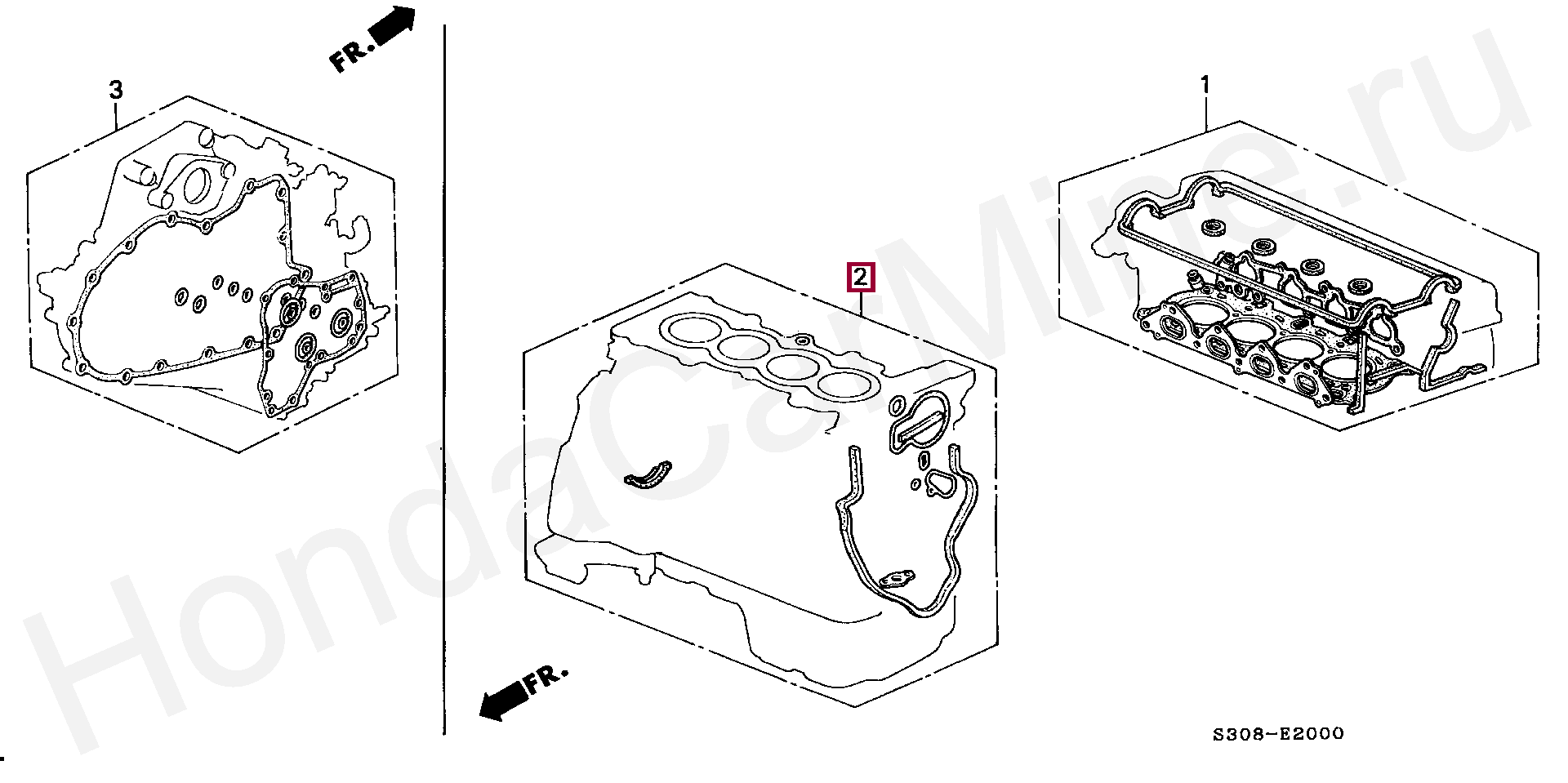 FR.
3
2
1
FR.
S308-E2000
HondaCarMine.ru