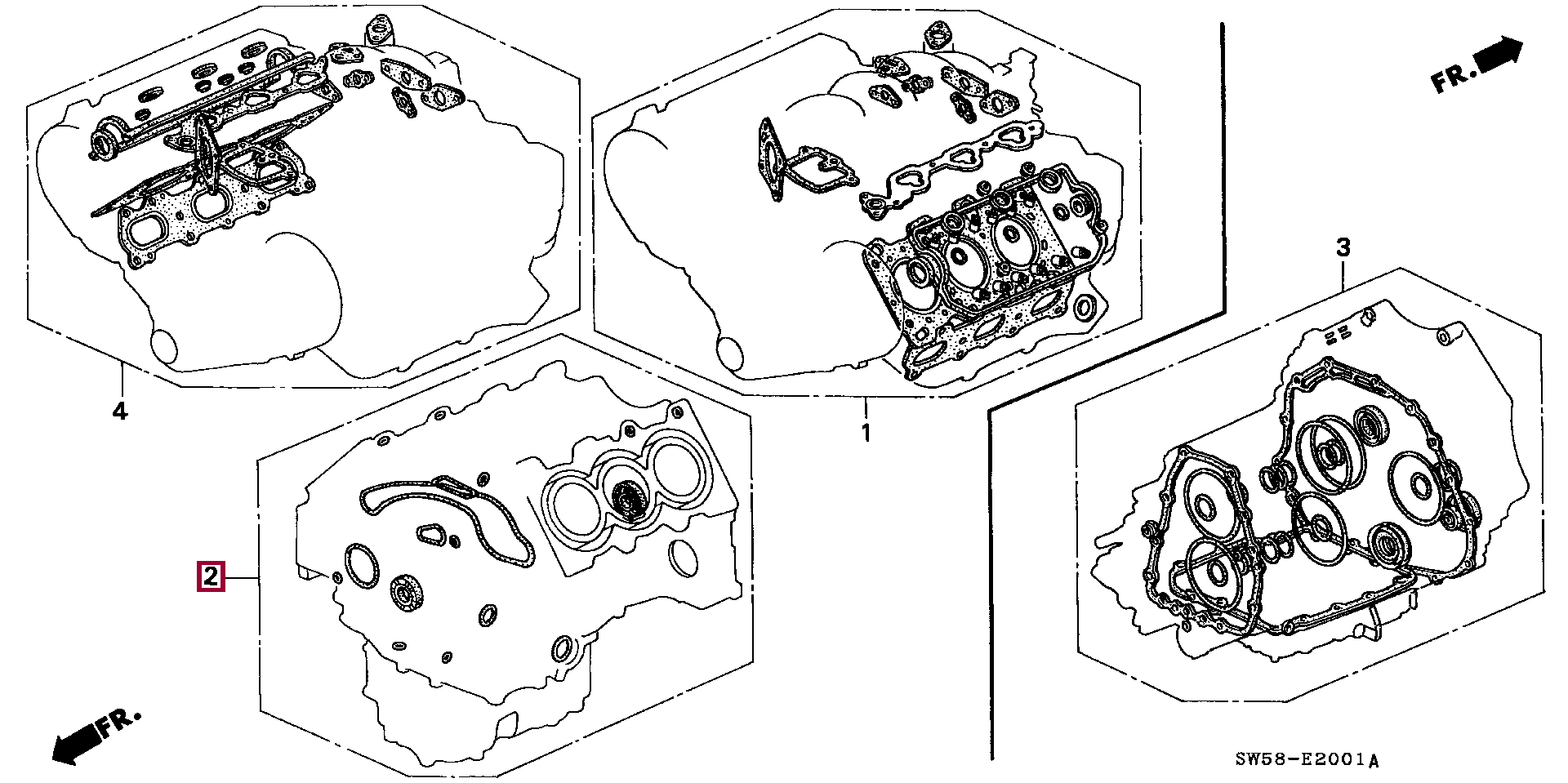 FR.

3

4

1

2

FR.

SW58-E2001A