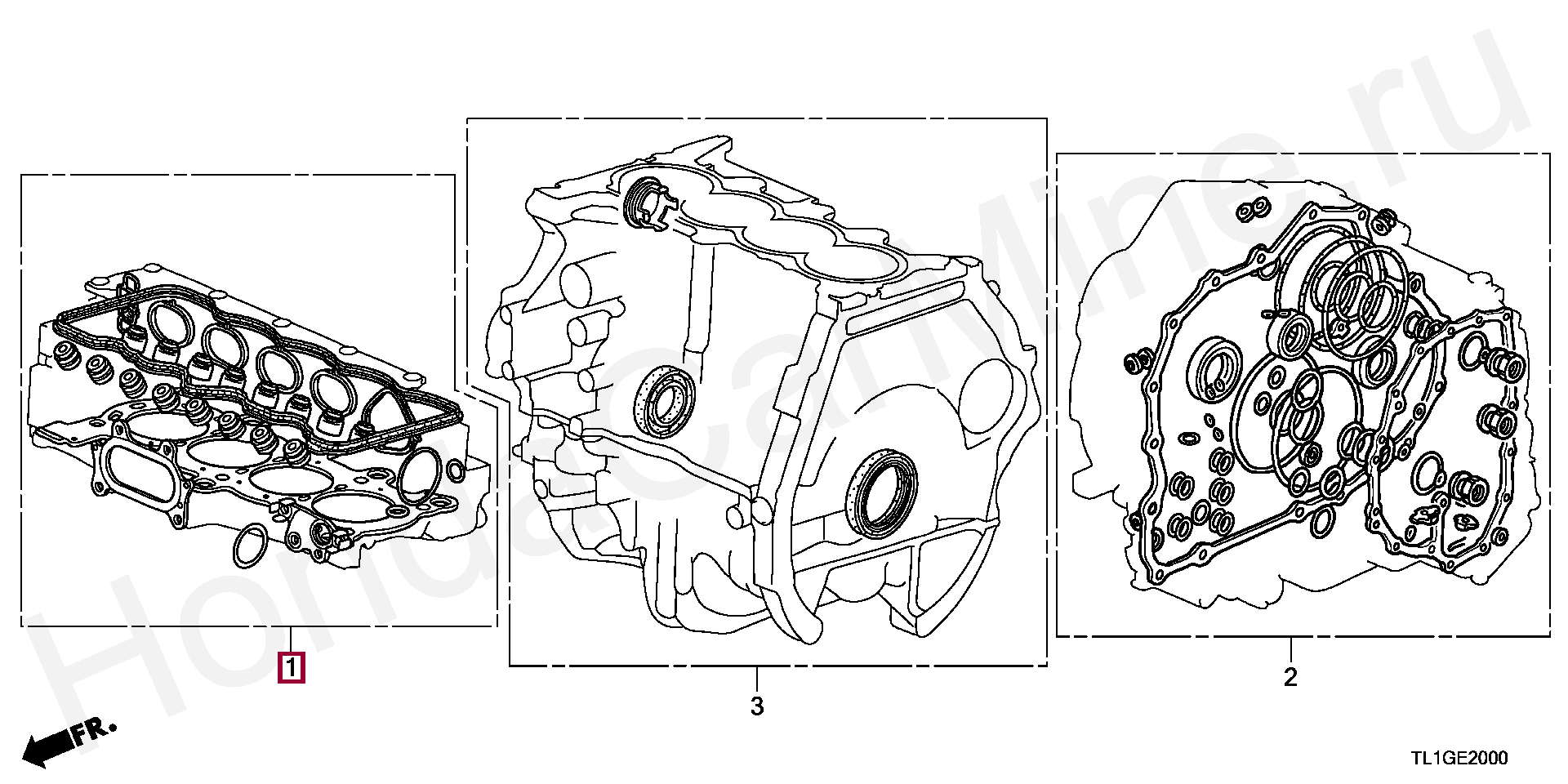 HondaCarMine.ru

1

3

2

FR.

TL1GE2000