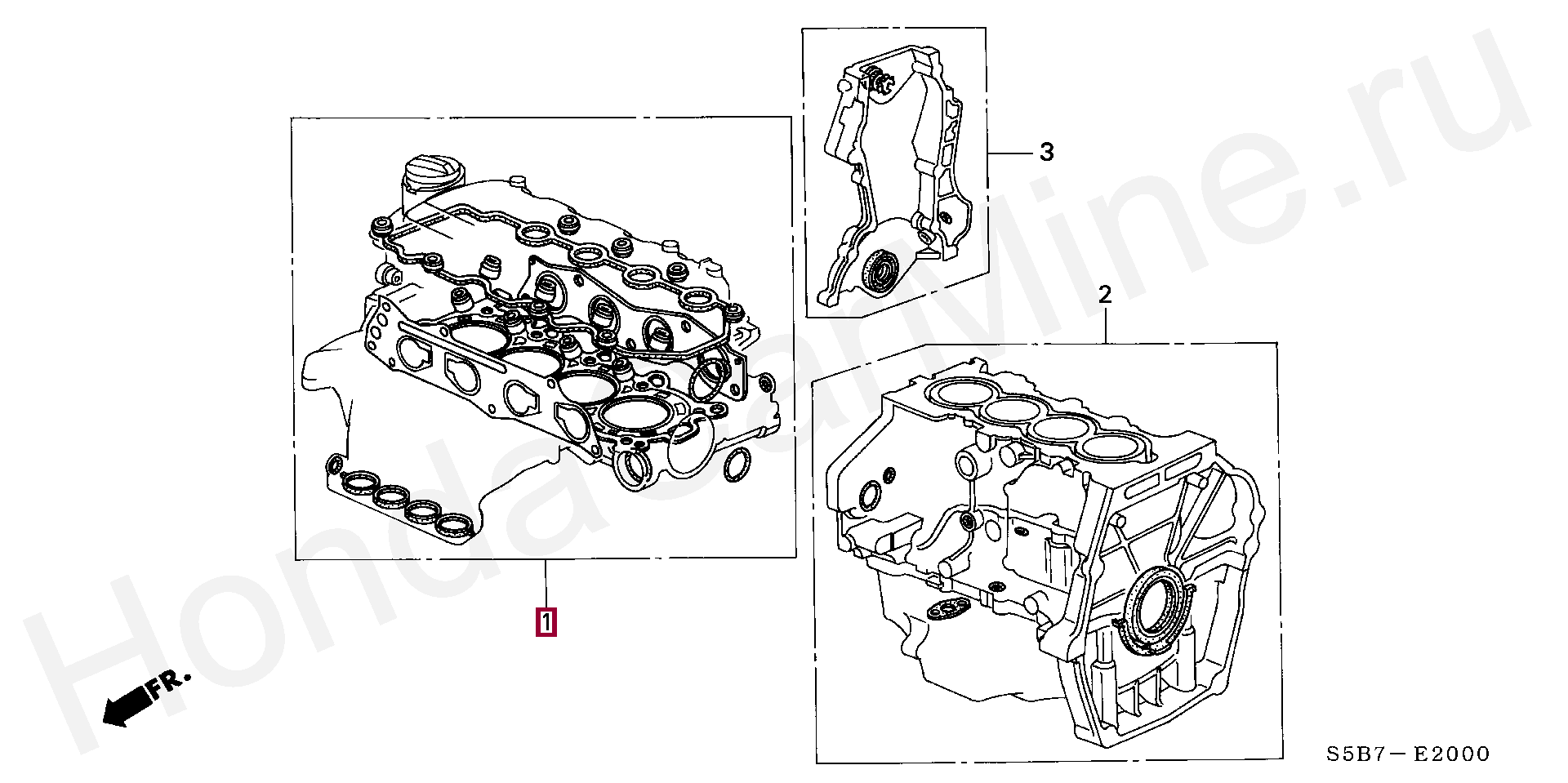 HondaCarMine.ru

3

2

1

FR.

S5B7－E2000