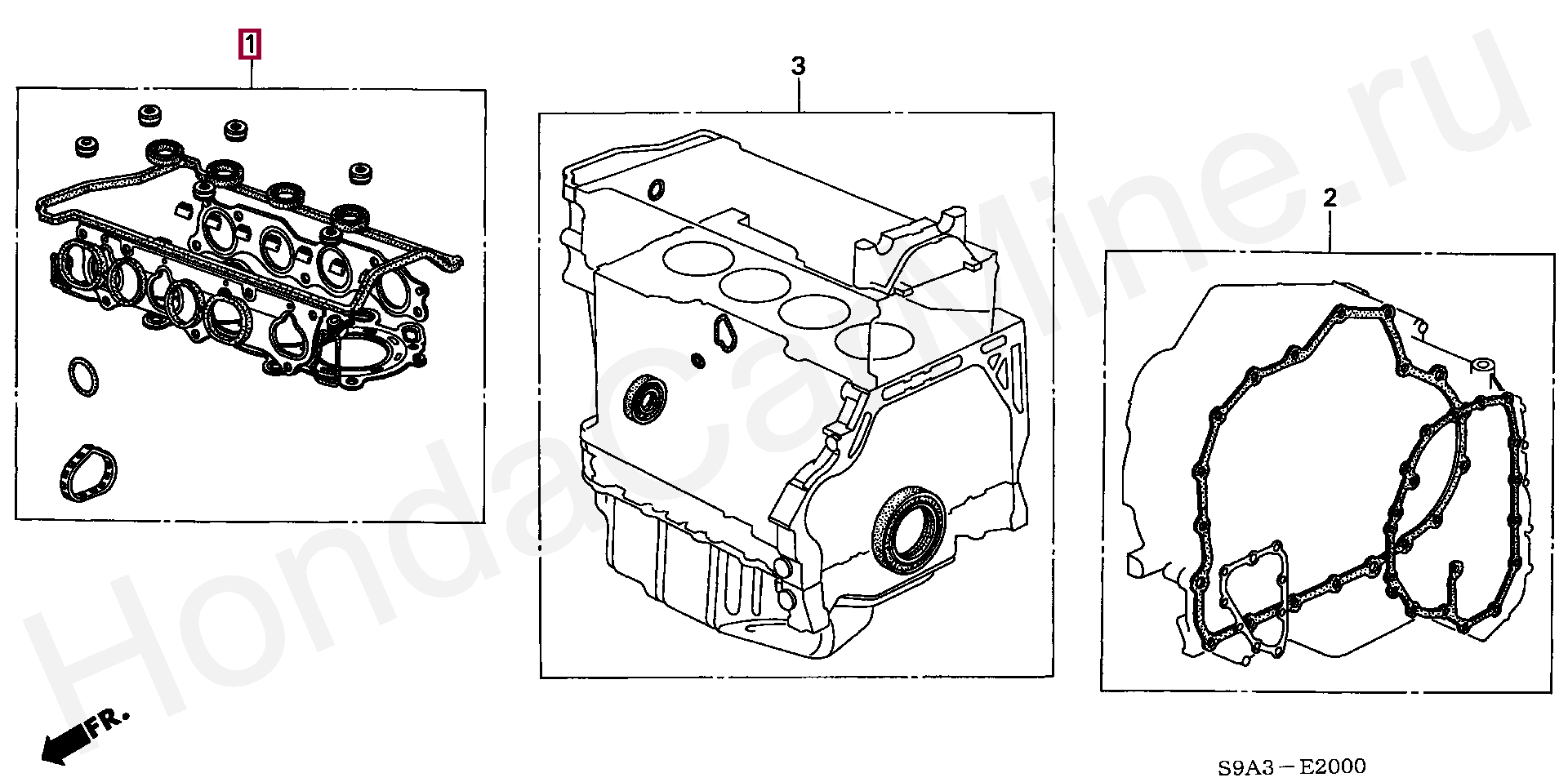 1

3

2

HondaCarMine.ru

FR.

S9A3－E2000