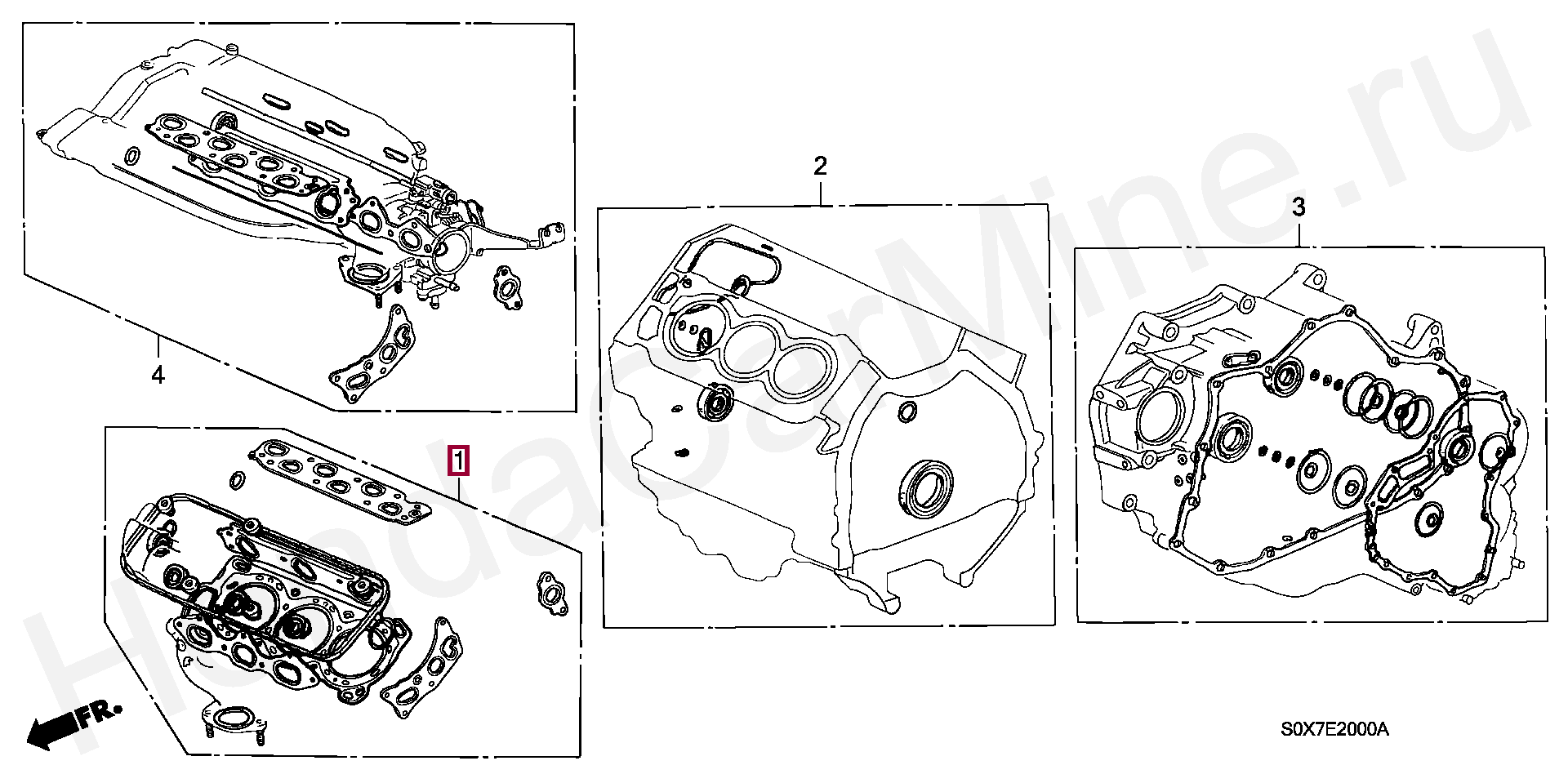 HondaCarMine.ru

4

2

3

1

FR.

S0X7E2000A