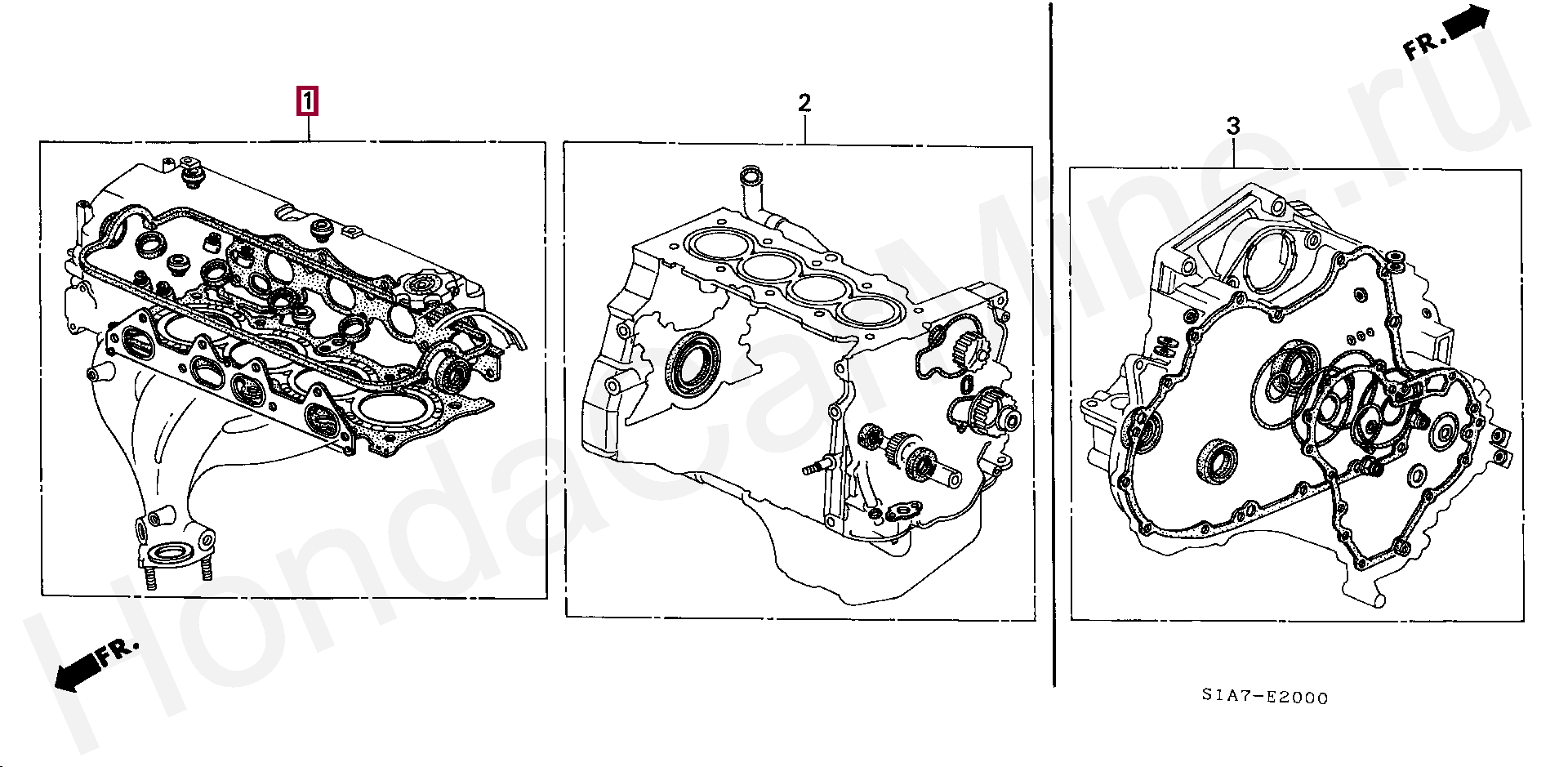 FR.

1

2

3

HondaCarMine.ru

FR.

S1A7-E2000