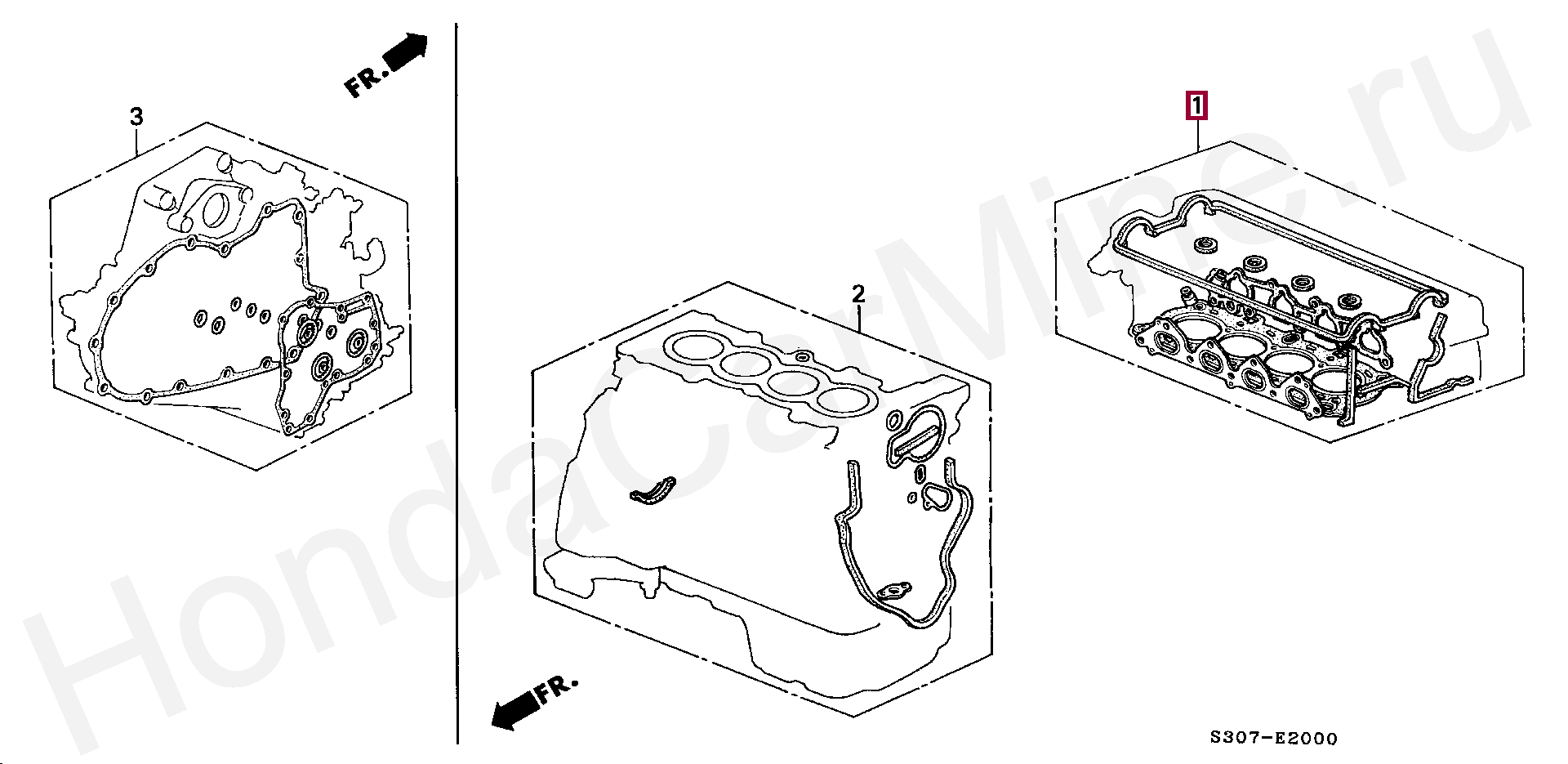 FR.

3

2

1

FR.

S307-E2000

HondaCarMine.ru