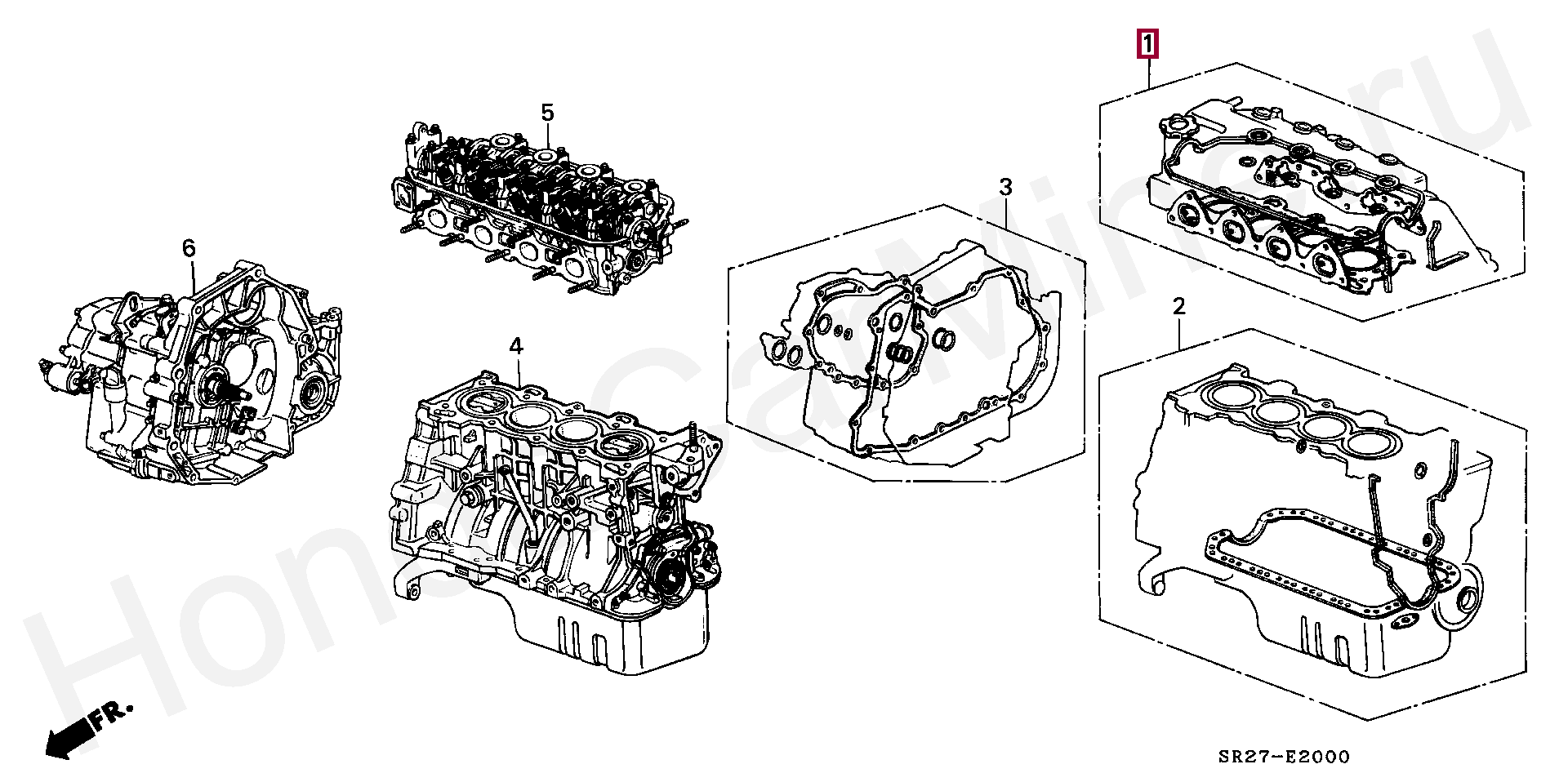 1
5
3
6
2
4
FR.
SR27-E2000
HondaCarMine.ru