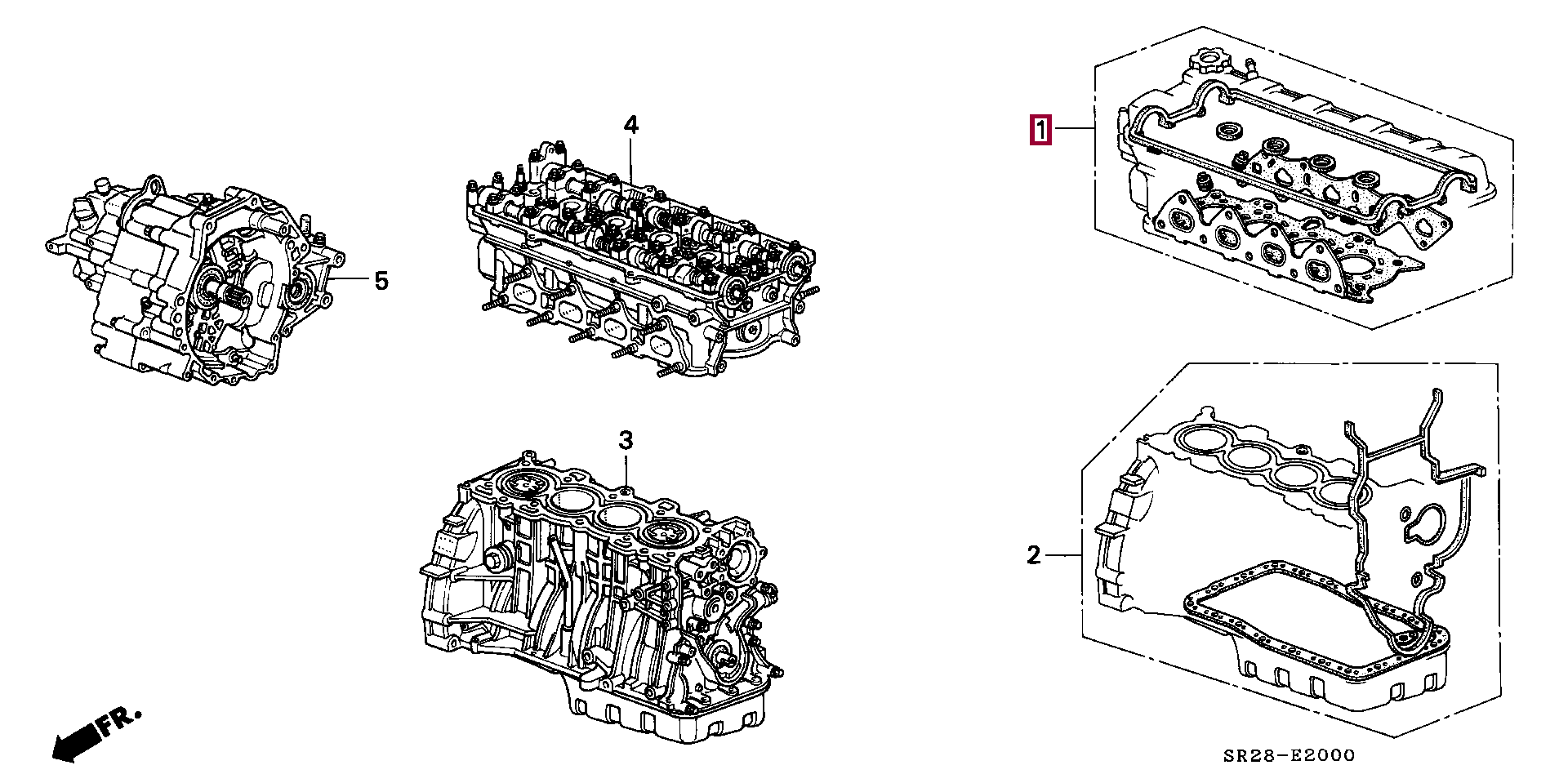 4

1

5

3

2

FR.

SR28-E2000