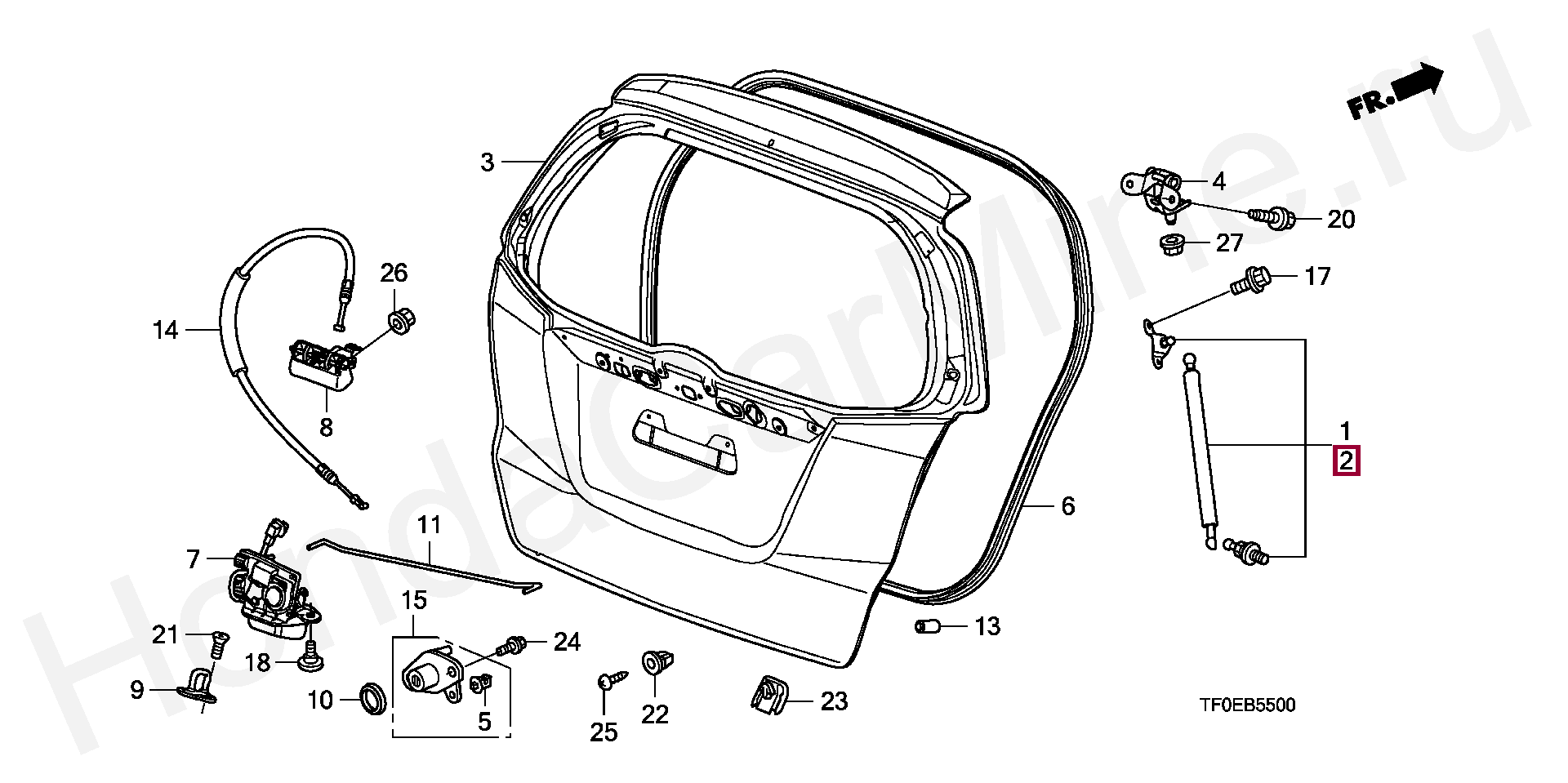 FR.
HondaCarMine.ru
3
4
20
27
17
26
14
8
1
2
6
11
7
15
24
13
21
18
9
10
5
25
22
23
TF0EB5500