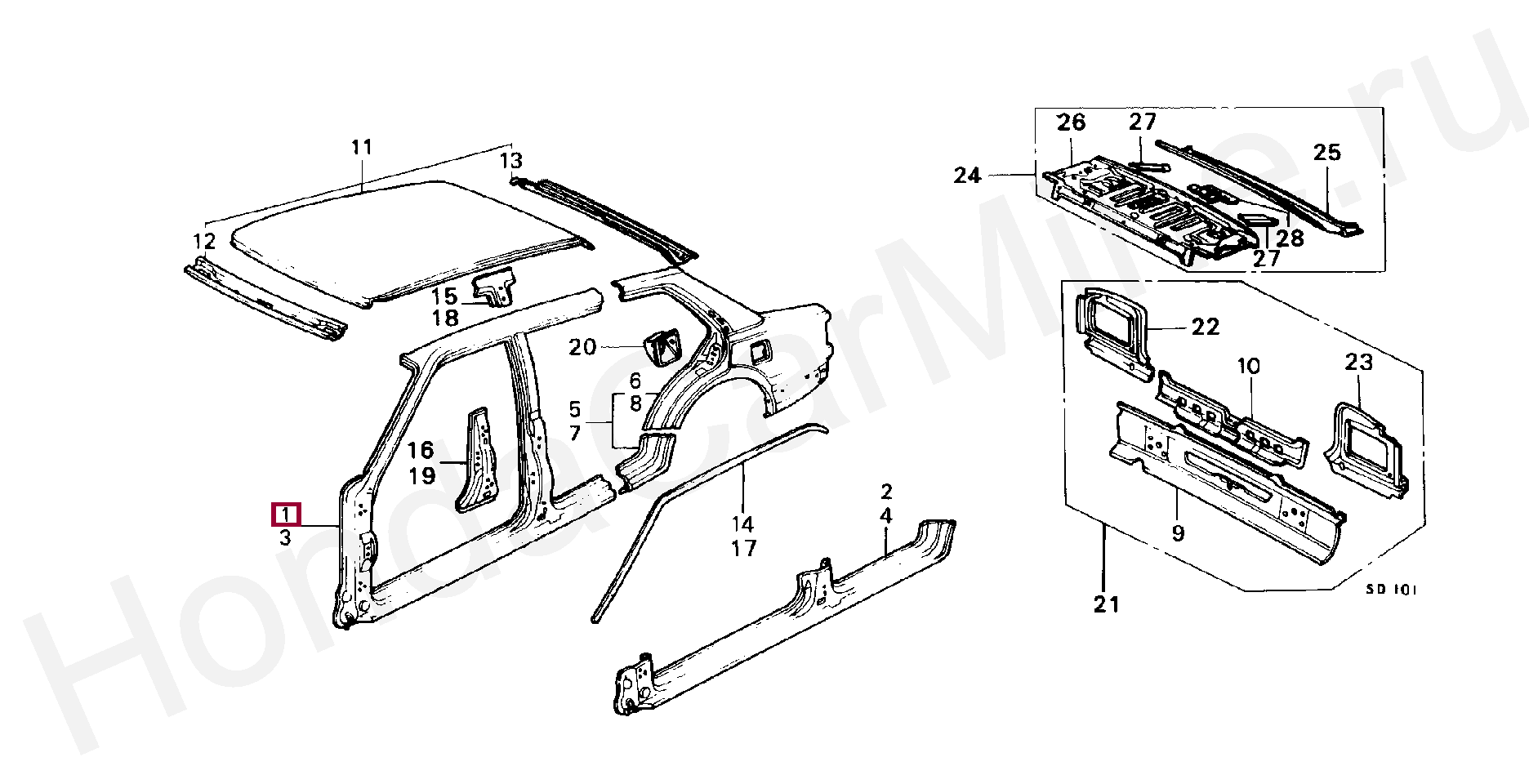 HondaCarMine.ru

11
13
12
15
18
20
6
8
5
7
16
19
1
3
14
17
2
4

26
27
25
24
28
27
22
10
23
9
21
SD 101