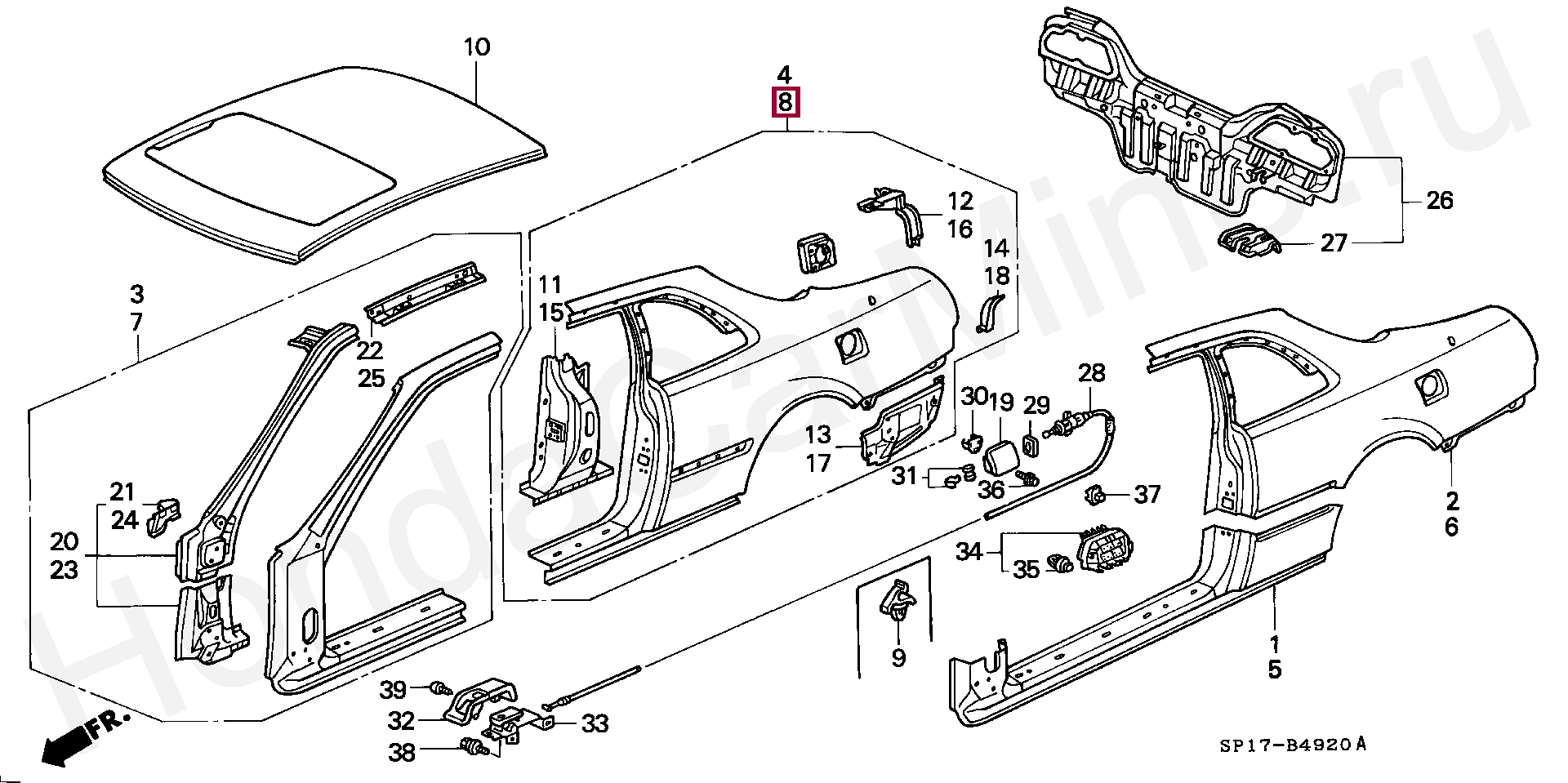 10

4
8

26

27

12
16

14
18

3
7

11
15

22
25

28

30 19 29

13
17

31

36

37

2
6

21
24

20
23

34

35

9

1
5

39

32

33

38

FR.

SP17-B4920A

HondaCarMine.ru