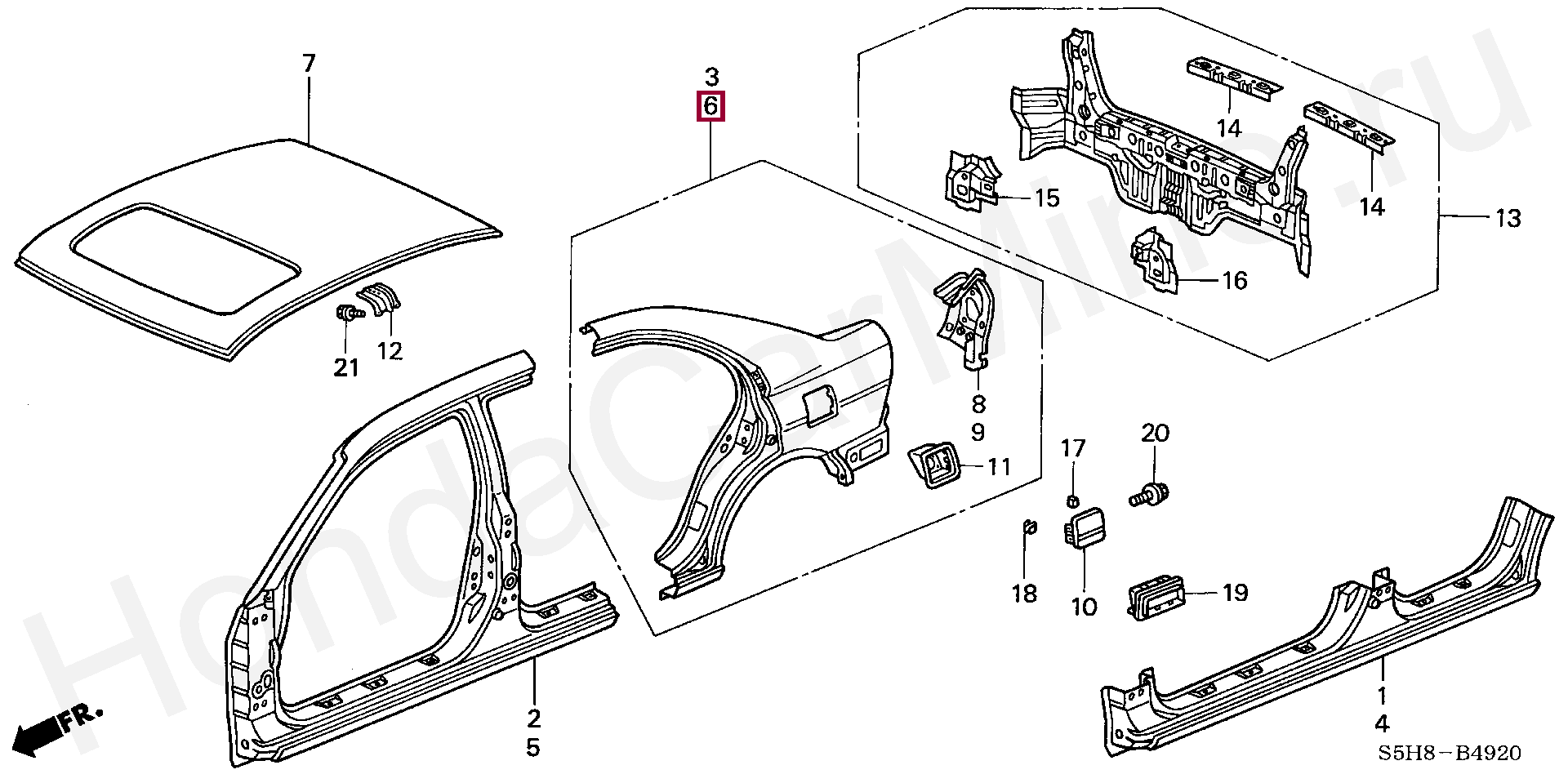 7
3
6
14
14
15
13
16
21
12
8
9
11
17
20
18
10
19
2
5
1
4
FR.
S5H8－B4920
HondaCarMine.ru