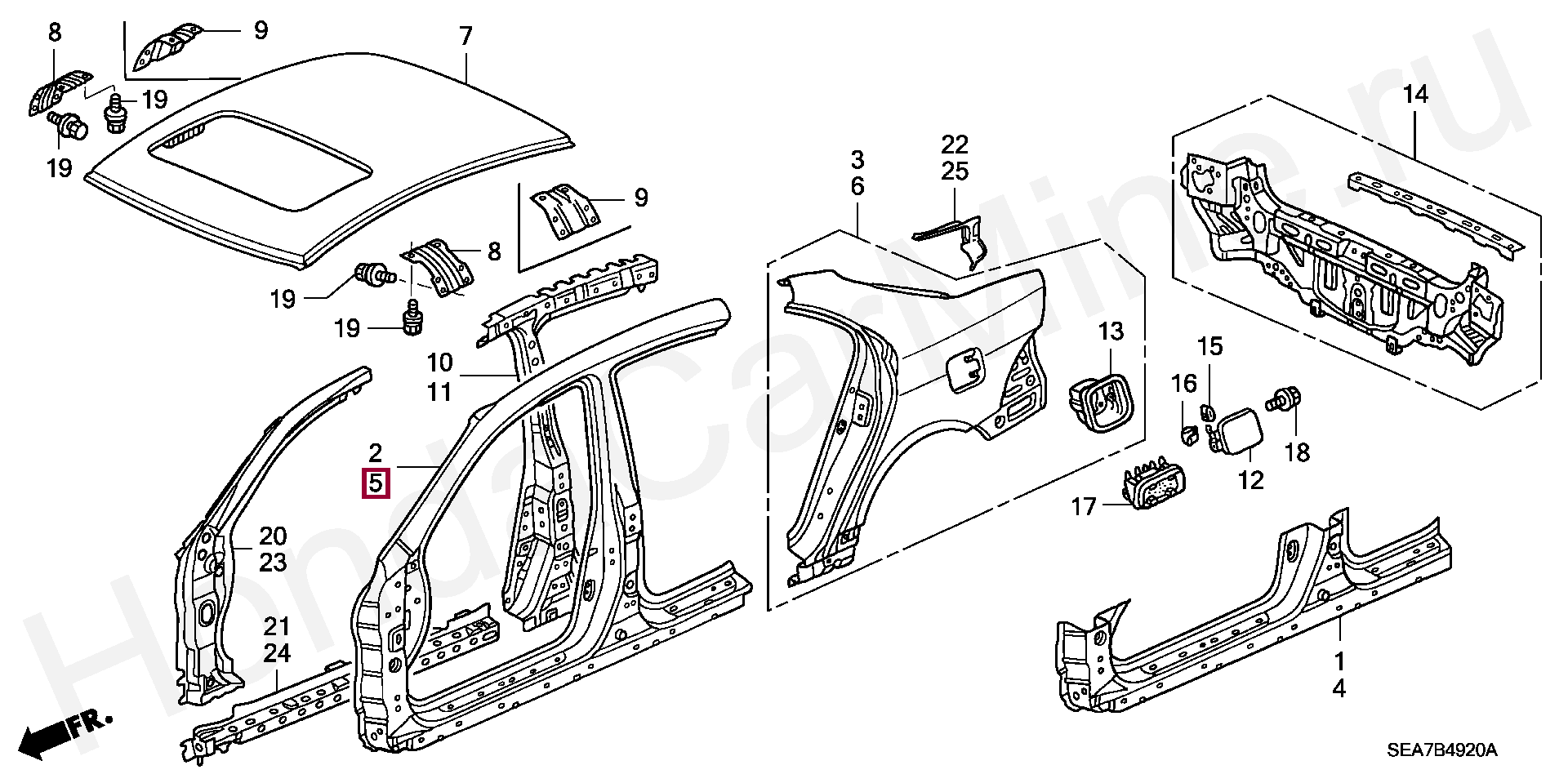 8
9
7
19
19
14
3
6
22
25
9
8
19
19
10
11
13
15
16
18
12
17
2
5
20
23
21
24
1
4
FR.
SEA7B4920A
HondaCarMine.ru