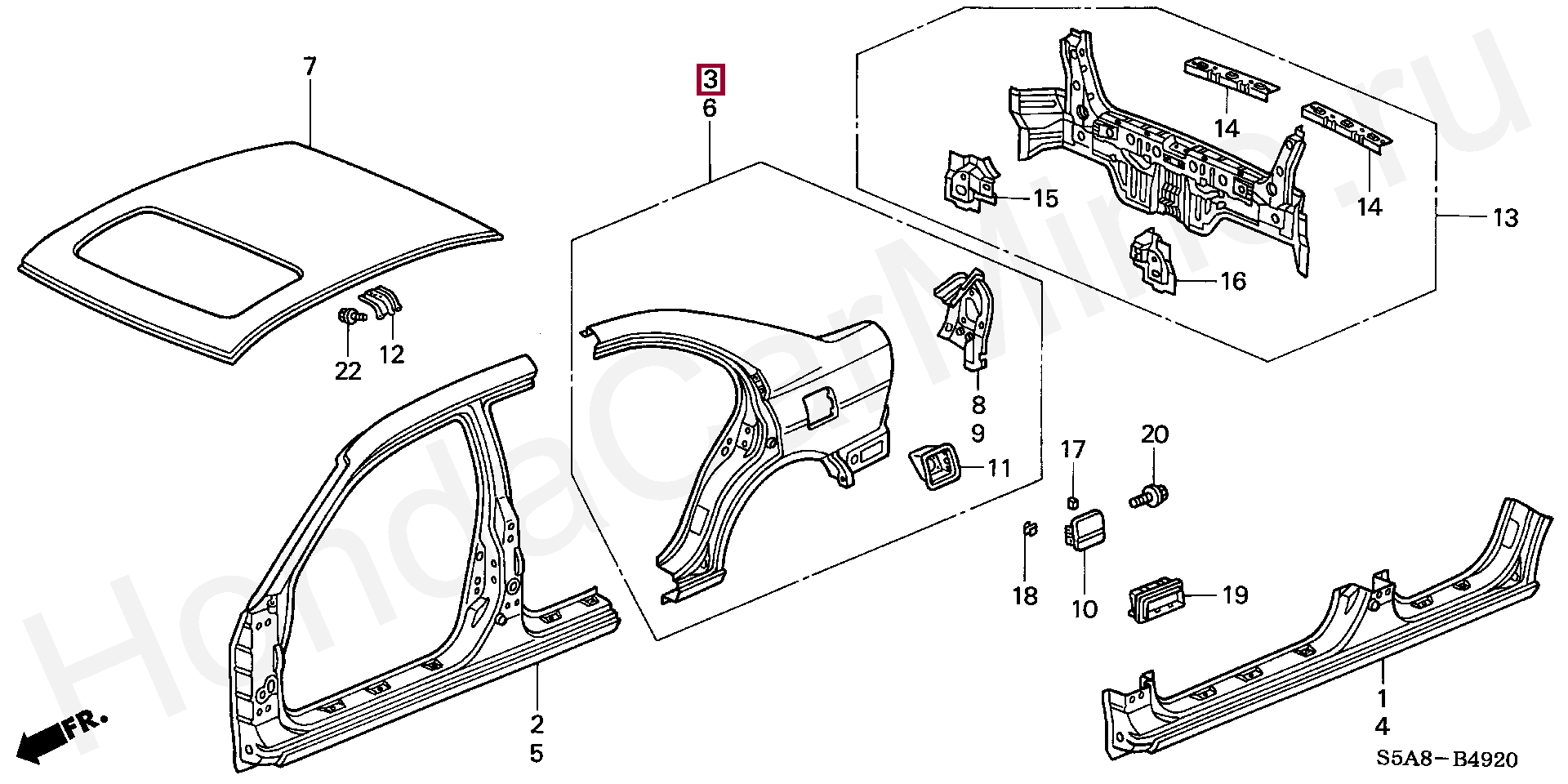 7
3
6
14
14
15
13
16
22
12
8
9
11
17
20
18
10
19
2
5
1
4
FR.
S5A8－B4920
HondaCarMine.ru