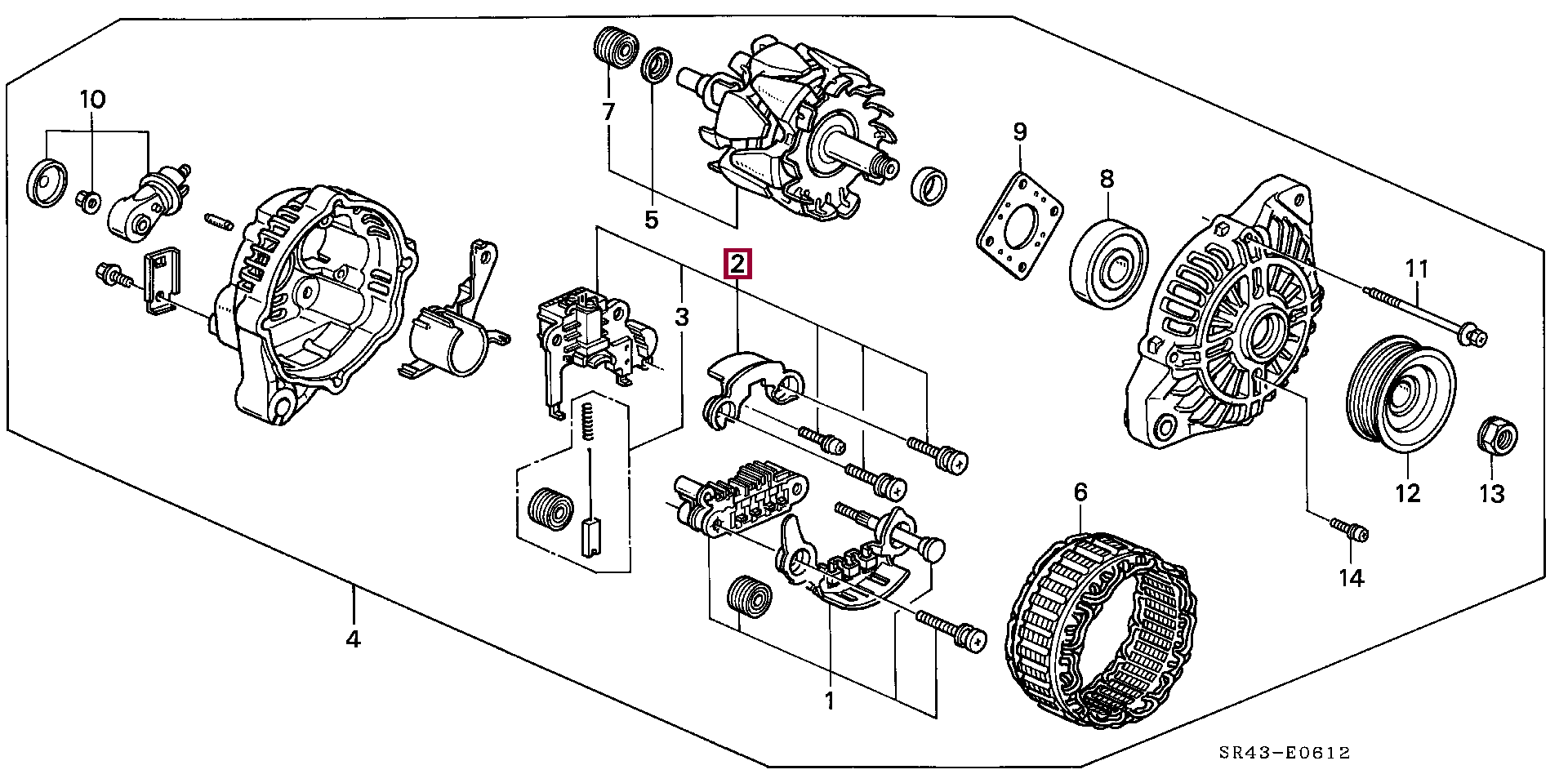 10
7
5
9
8
2
3
11
12
13
6
14
4
1
SR43-E0612