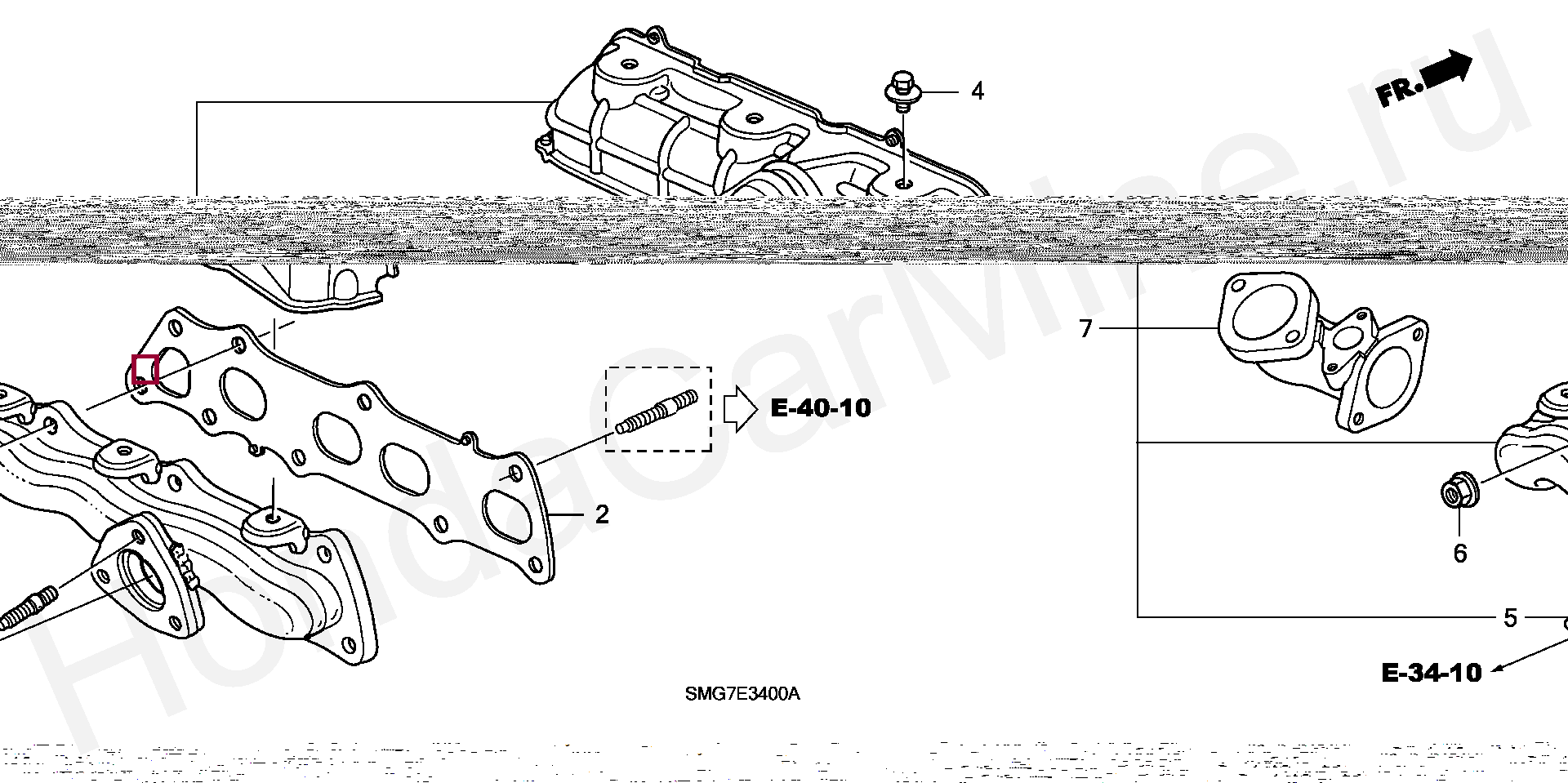 FR.

4

7

E-40-10

2

6

5

E-34-10

SMG7E3400A

HondaCarMine.ru